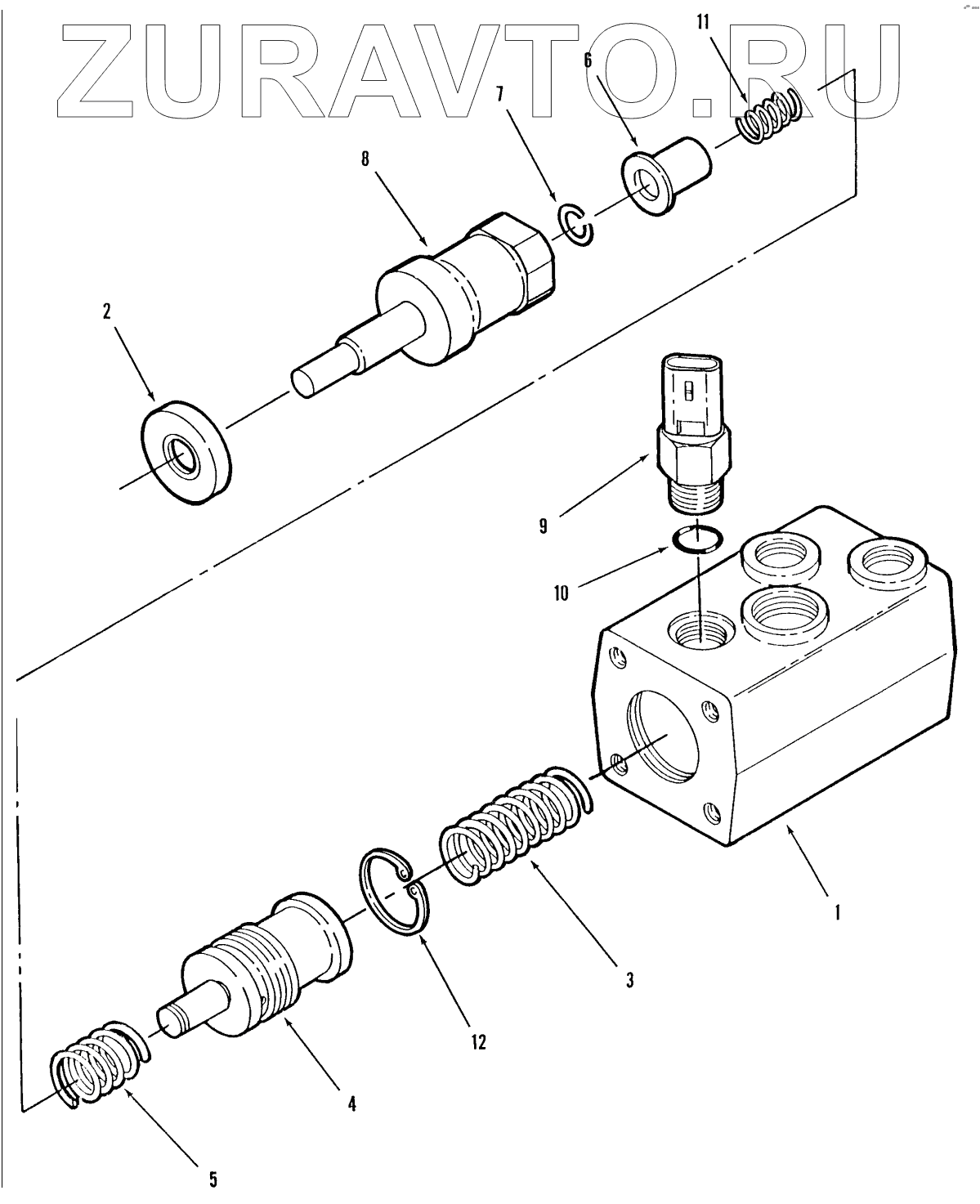 ZURAVTO.RU

11
6
7
8
2
9
10
1
3
12
4
5