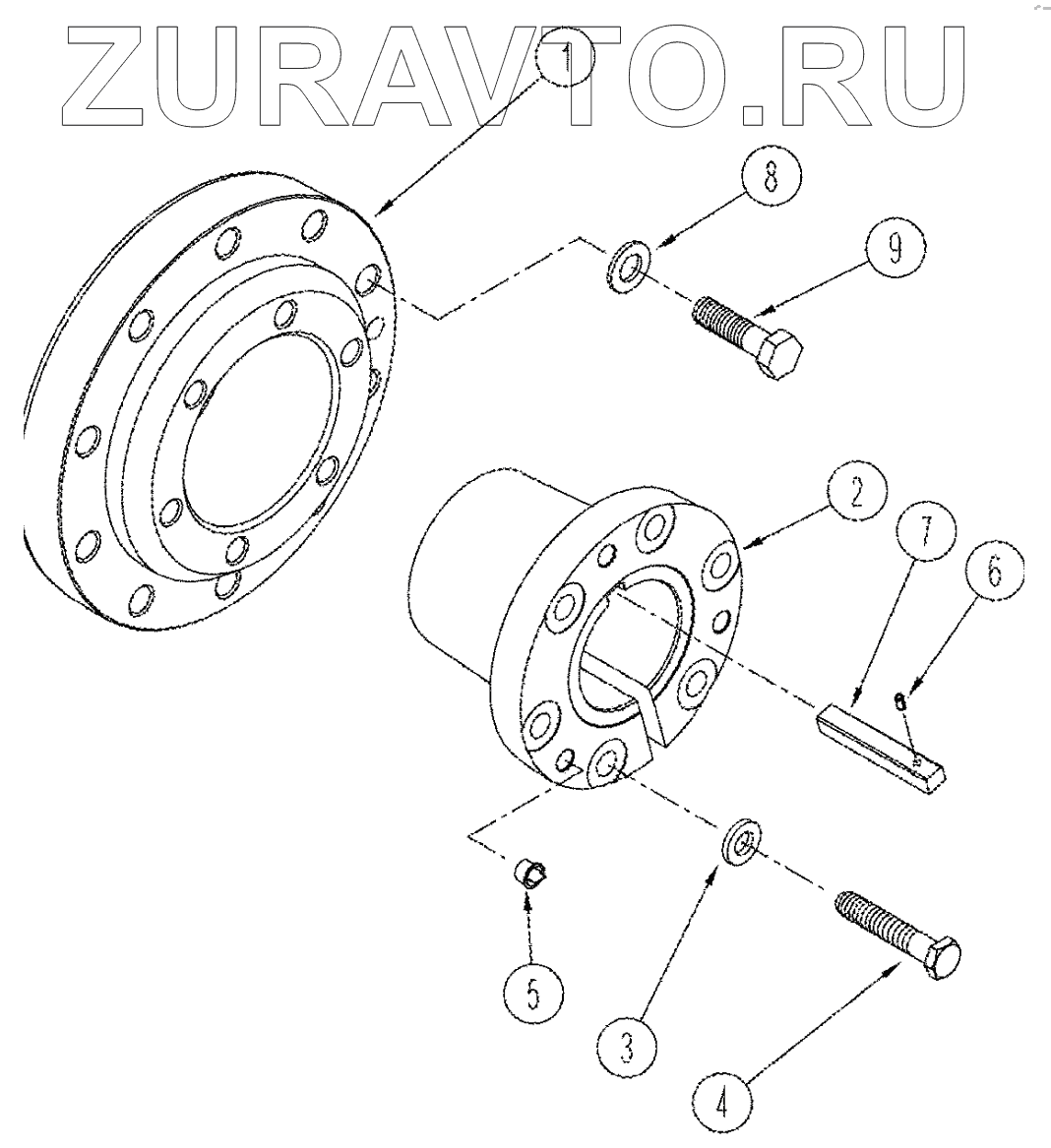 ZURAVTO.RU

1
8
9
2
7
6
5
3
4