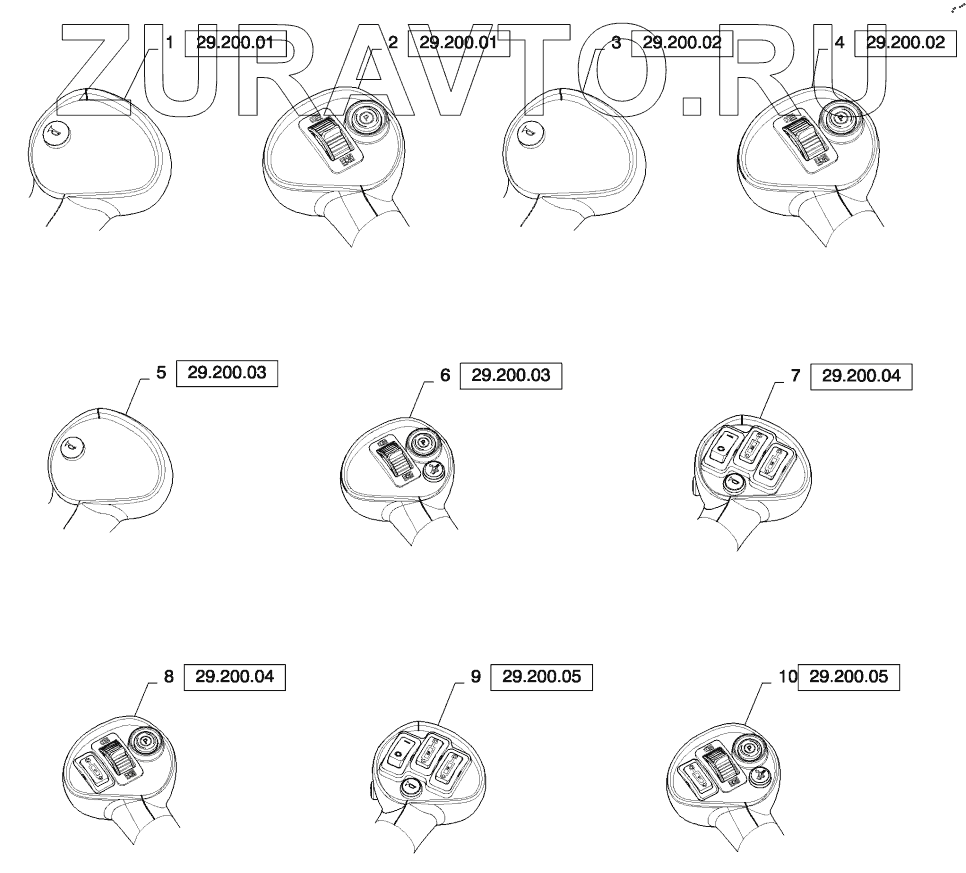 ZURAVTO.RU

1 29.200.01
2 29.200.01
3 29.200.02
4 29.200.02
5 29.200.03
6 29.200.03
7 29.200.04
8 29.200.04
9 29.200.05
10 29.200.05