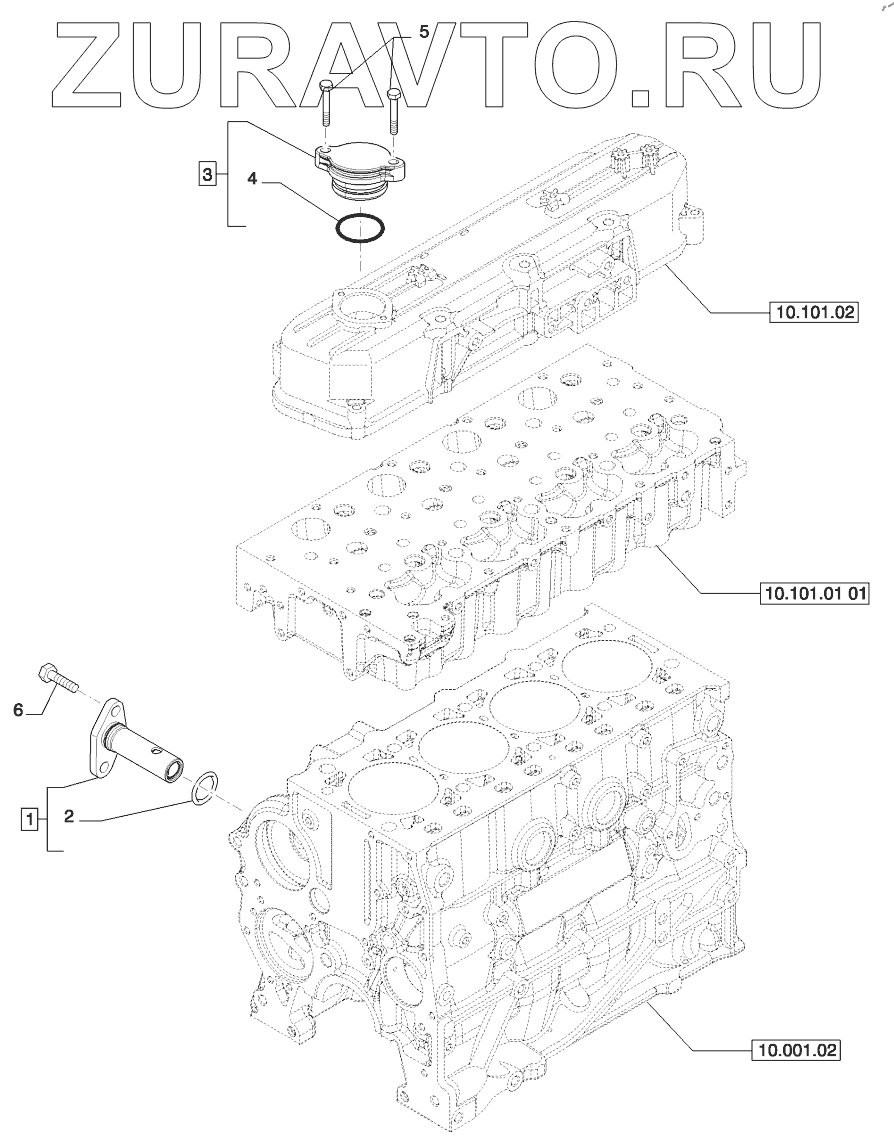 ZURAVTO.RU

5

3

4

10.101.02

10.101.01 01

6

1

2

10.001.02