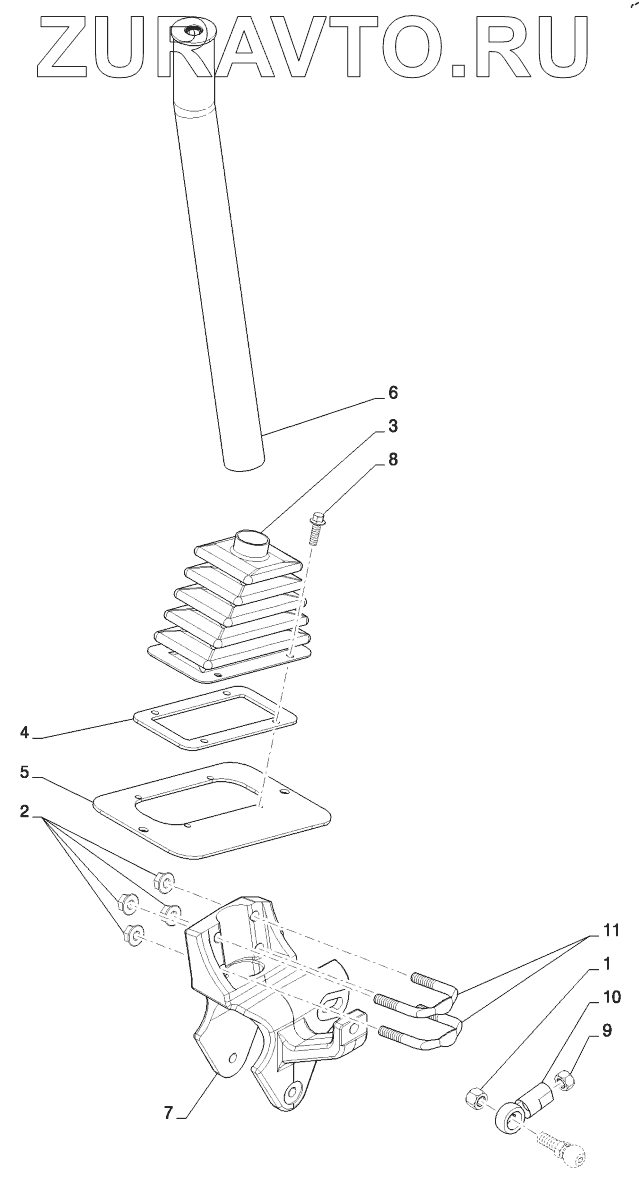 ZURAVTO.RU

6
3
8
4
5
2
11
1
10
9
7