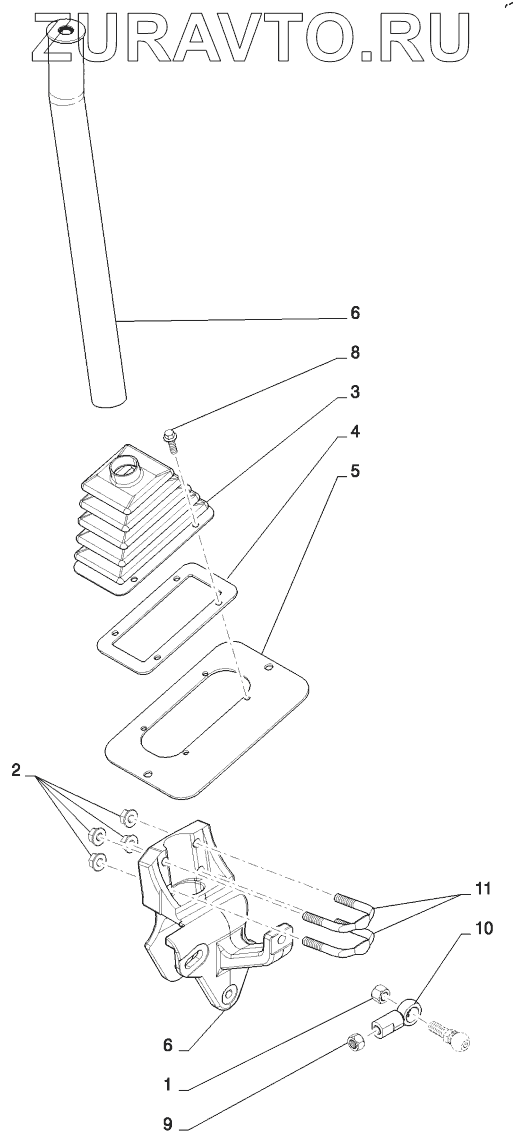 ZURAVTO.RU

6
8
3
4
5
2
11
10
6
1
9