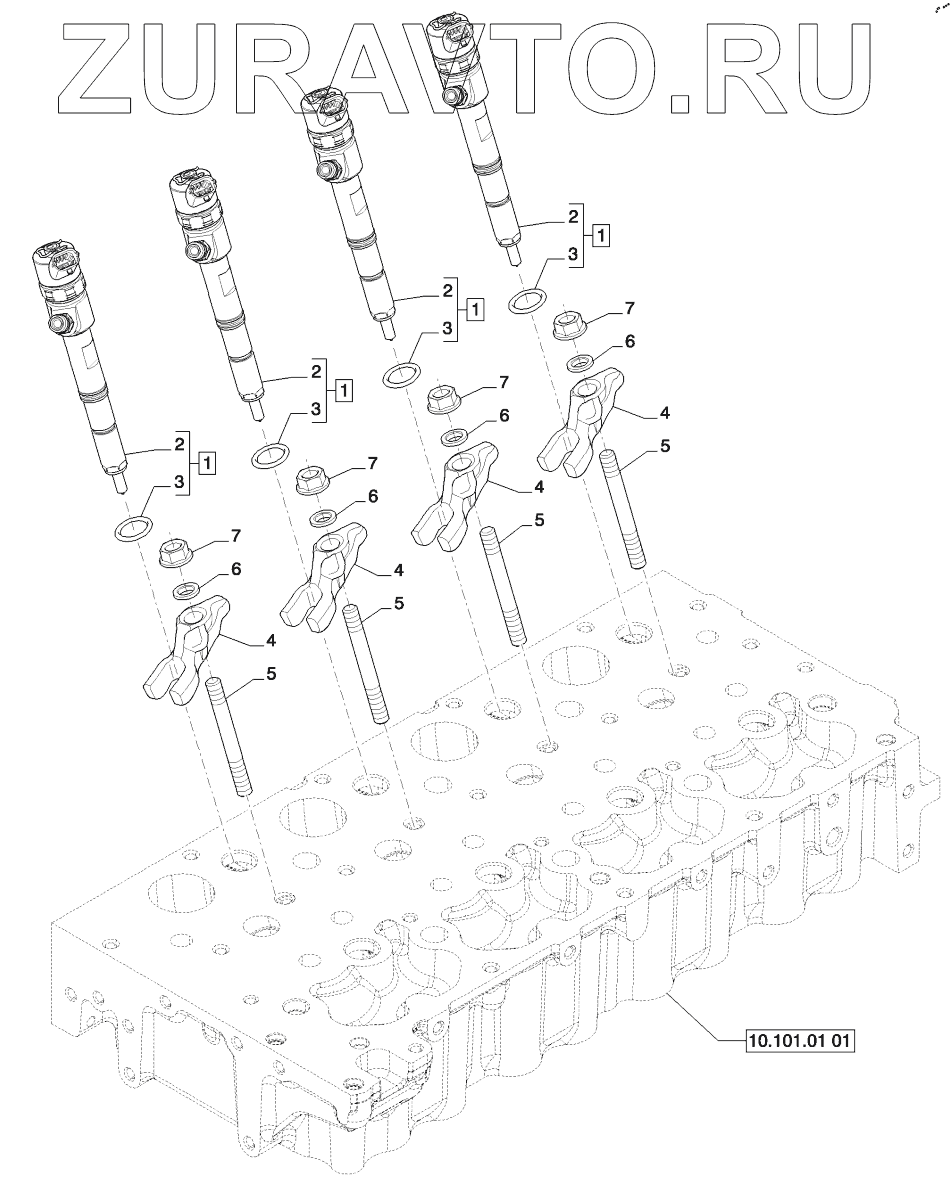 ZURAVTO.RU

2
1
3
7
6
4
5

2
1
3
7
6
4
5

2
1
3
7
6
4
5

2
1
3
7
6
4
5

10.101.01 01