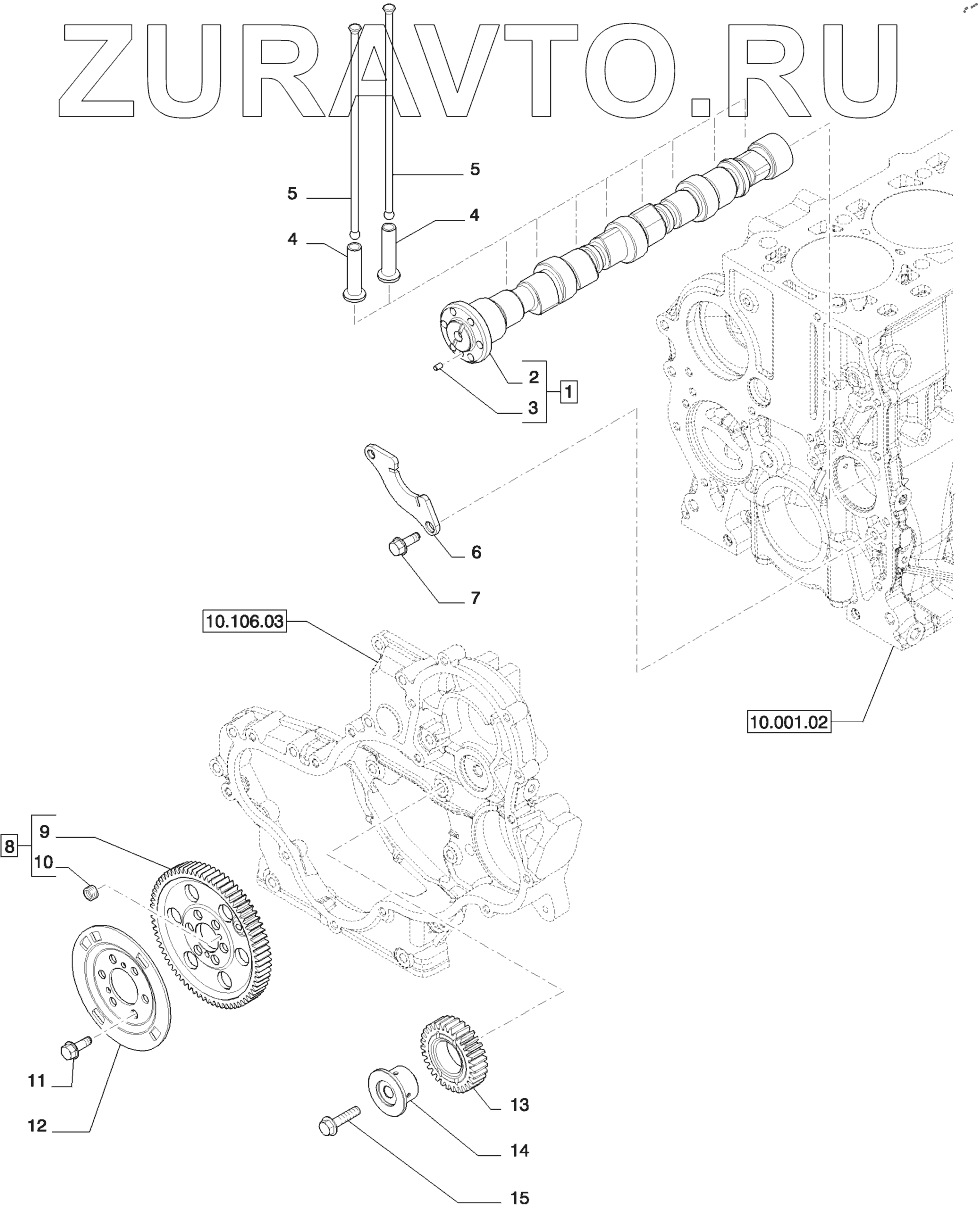 ZURAVTO.RU

5
5
4
4
2
3
1
6
7
10.106.03
10.001.02
8
9
10
11
12
13
14
15