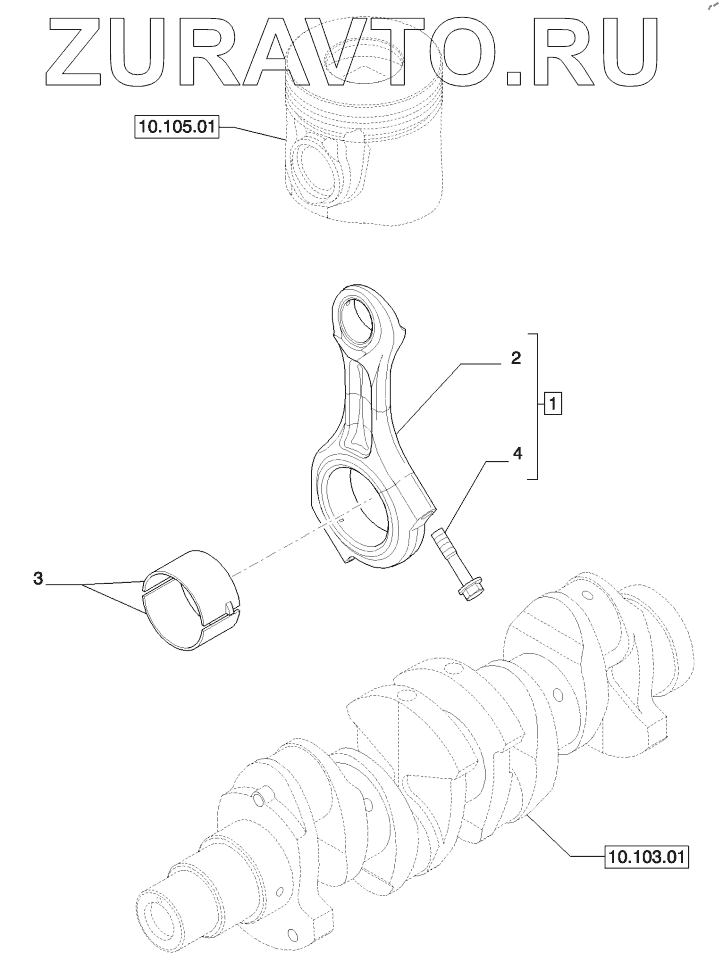 ZURAVTO.RU

10.105.01

2

1

4

3

10.103.01