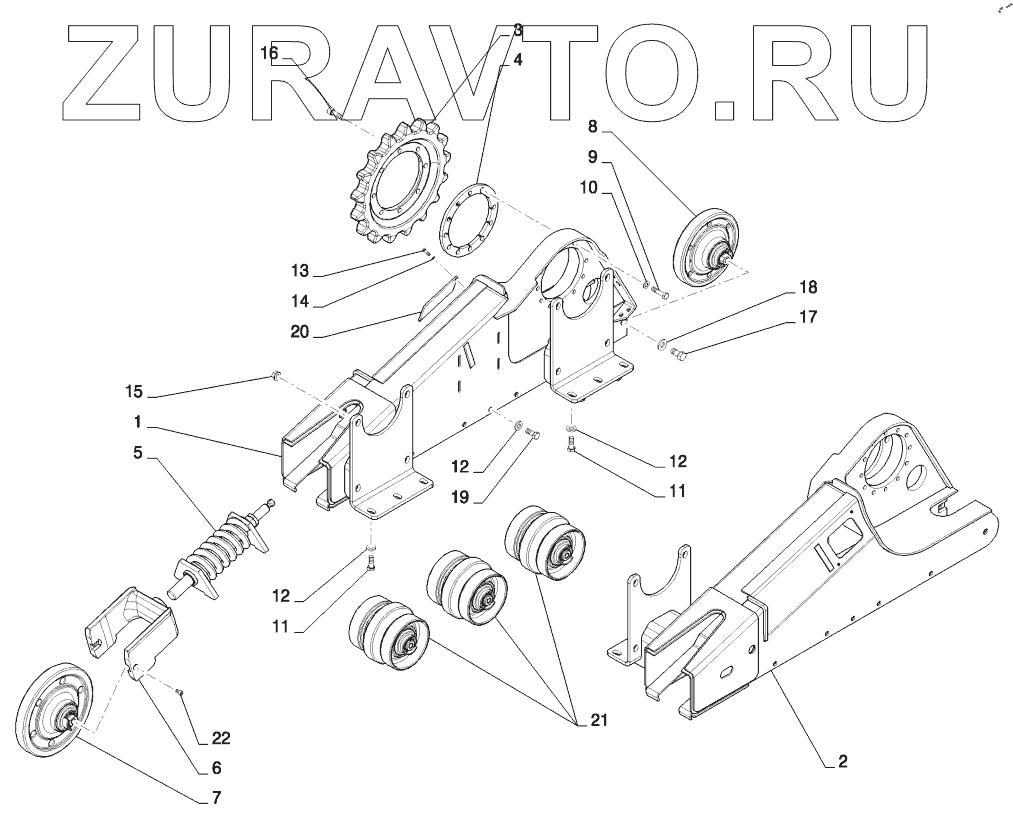 ZURAVTO.RU

16
3
4
8
9
10
13
14
20
18
17
15
1
5
12
19
12
11
12
11
21
22
6
7
2