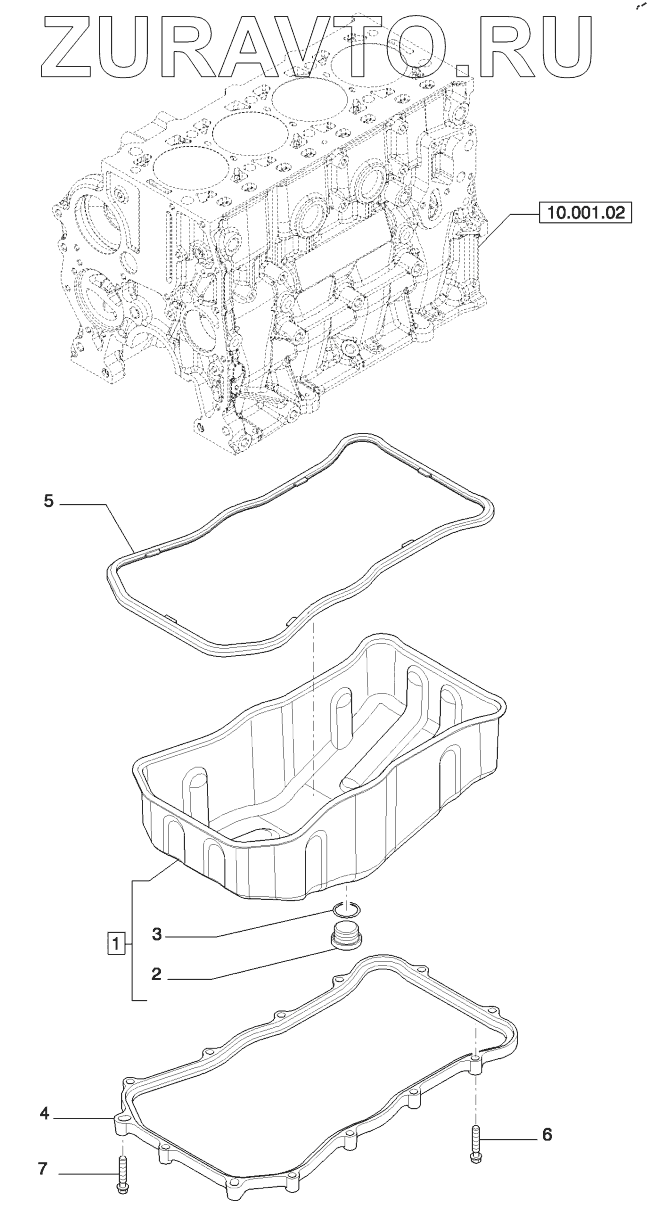 ZURAVTO.RU

10.001.02

5

1

3

2

4

6

7