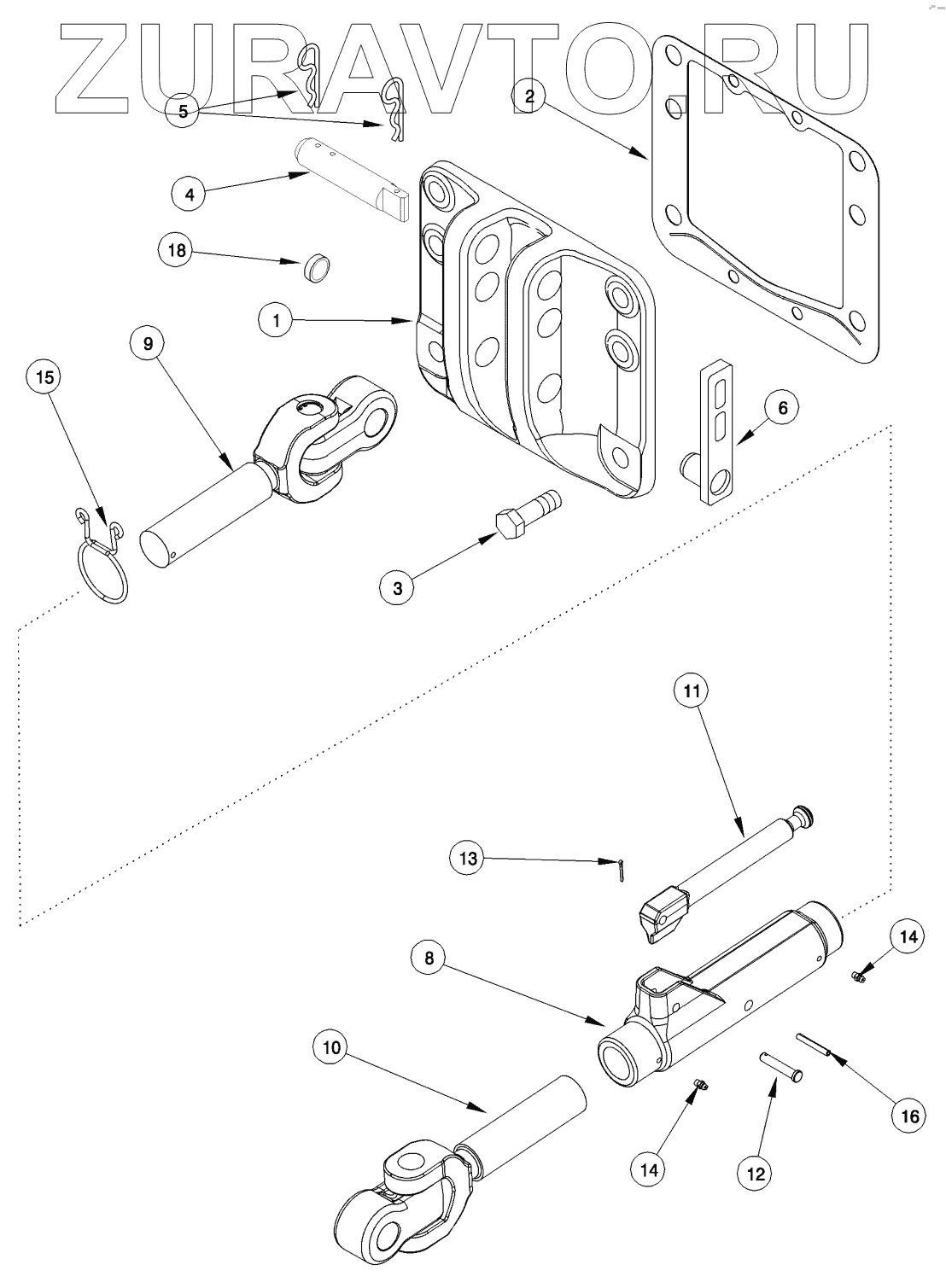 ZURAVTO.RU

5
2
4
18
1
9
15
6
3
11
13
14
8
10
16
14
12