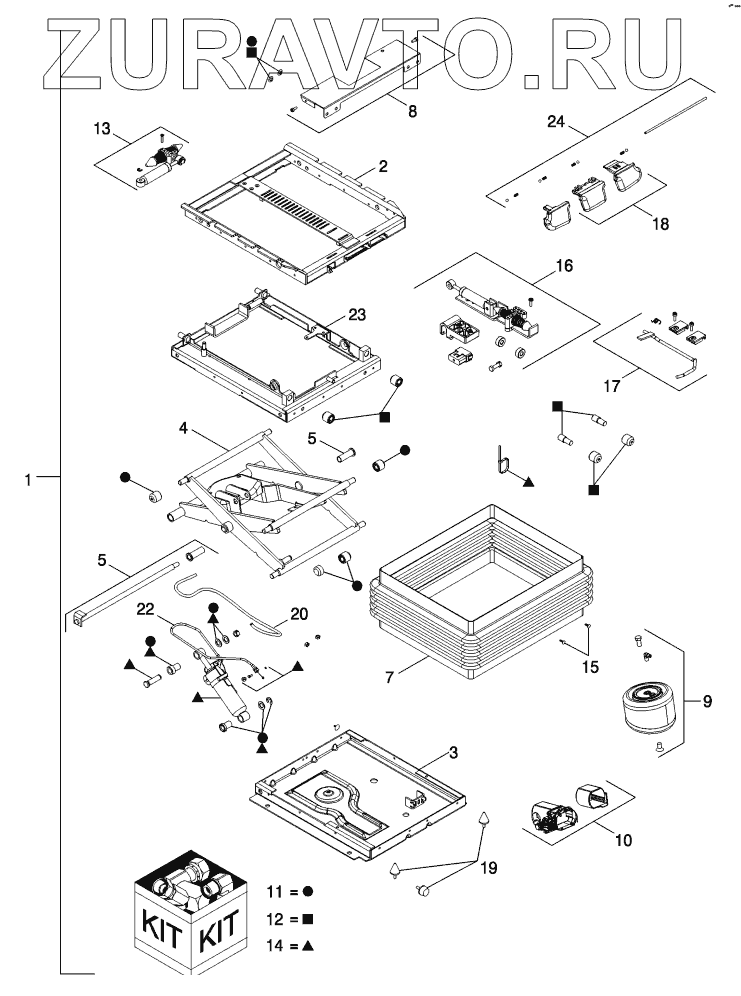 ZURAVTO.RU

8
13
2
24
18
16
23
17
4
5
1
5
22
20
7
15
9
3
10
19

KIT KIT
11 = ●
12 = ■
14 = ▲