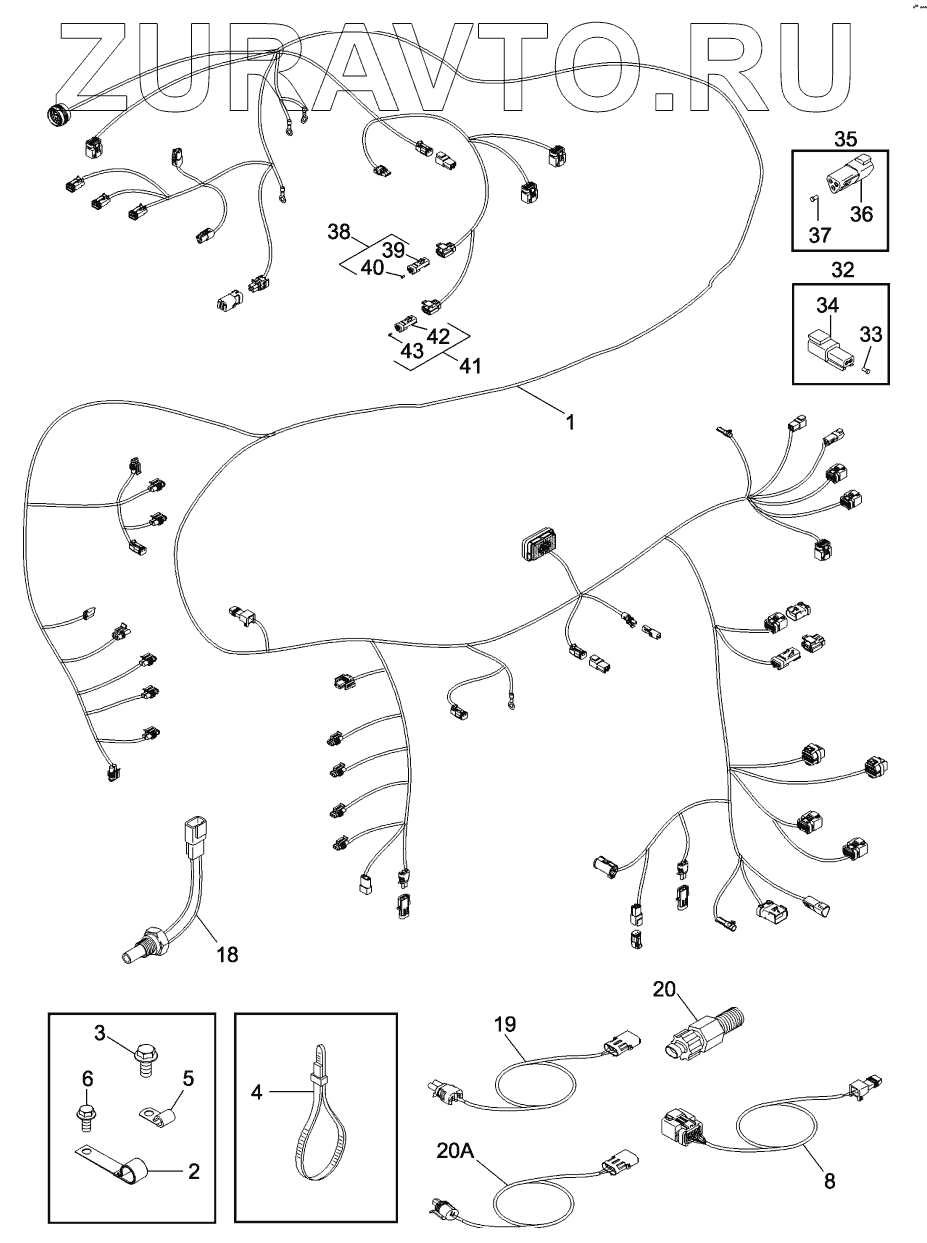 ZURAVTO.RU

35
36
37
32
34
33
38
39
40
42
43
41
1
18
3
6
5
2
4
19
20
20A
8