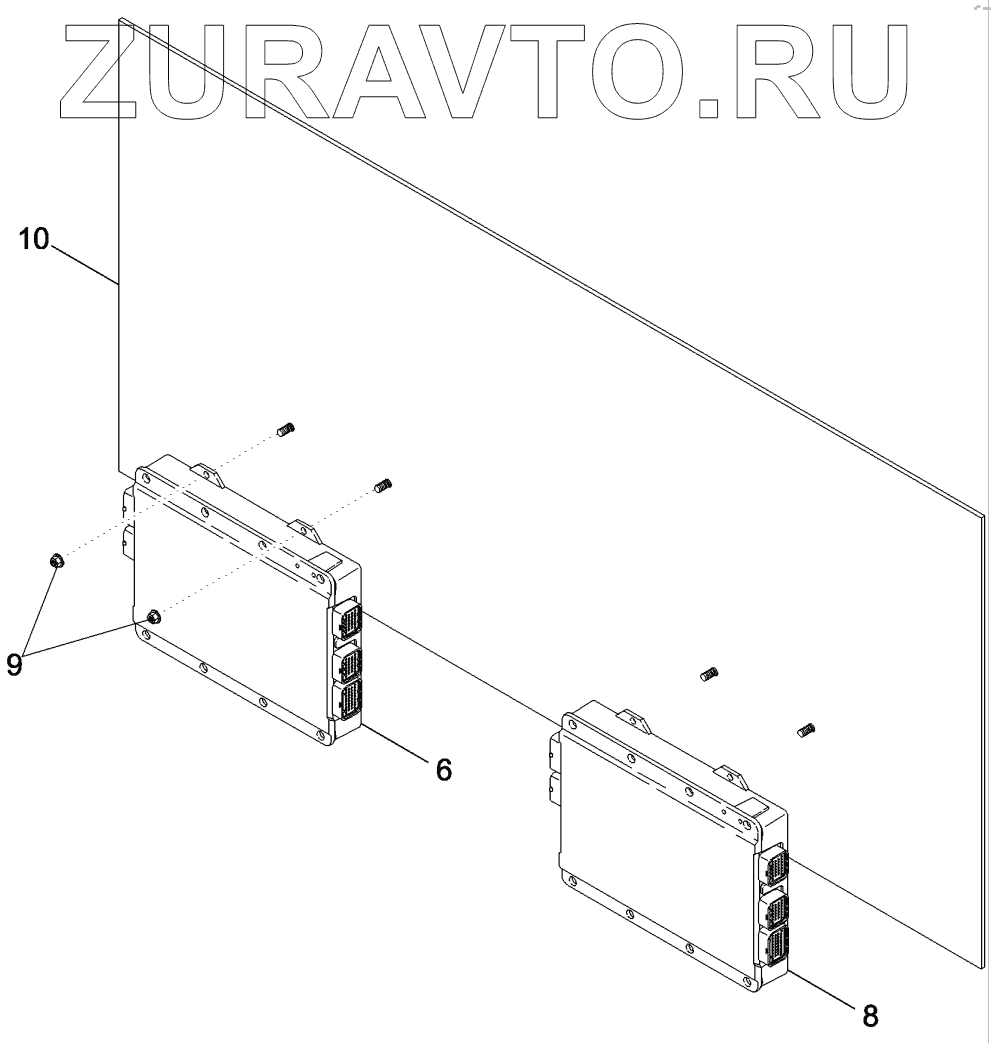 ZURAVTO.RU

10

9

6

8