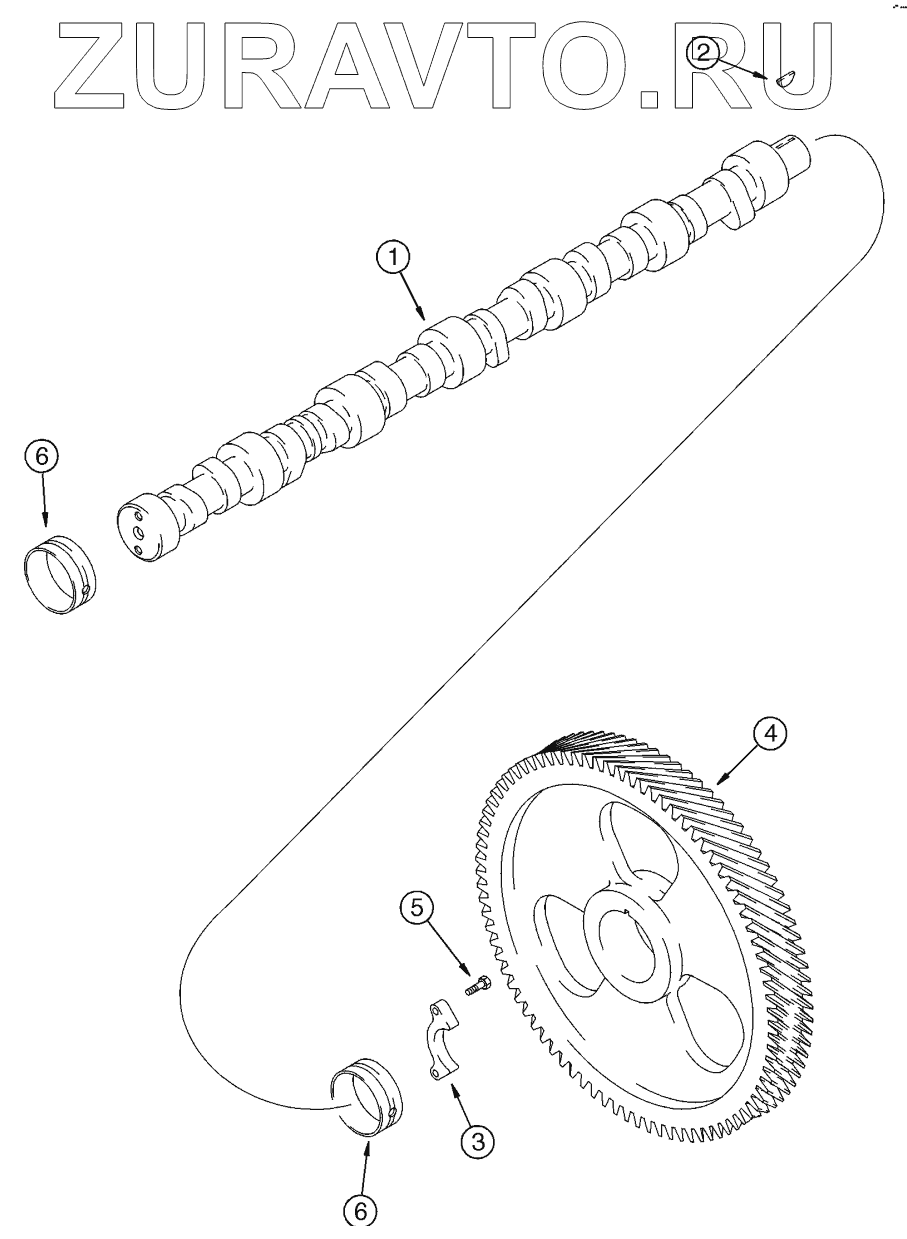 ZURAVTO.RU

2

1

6

4

5

3

6