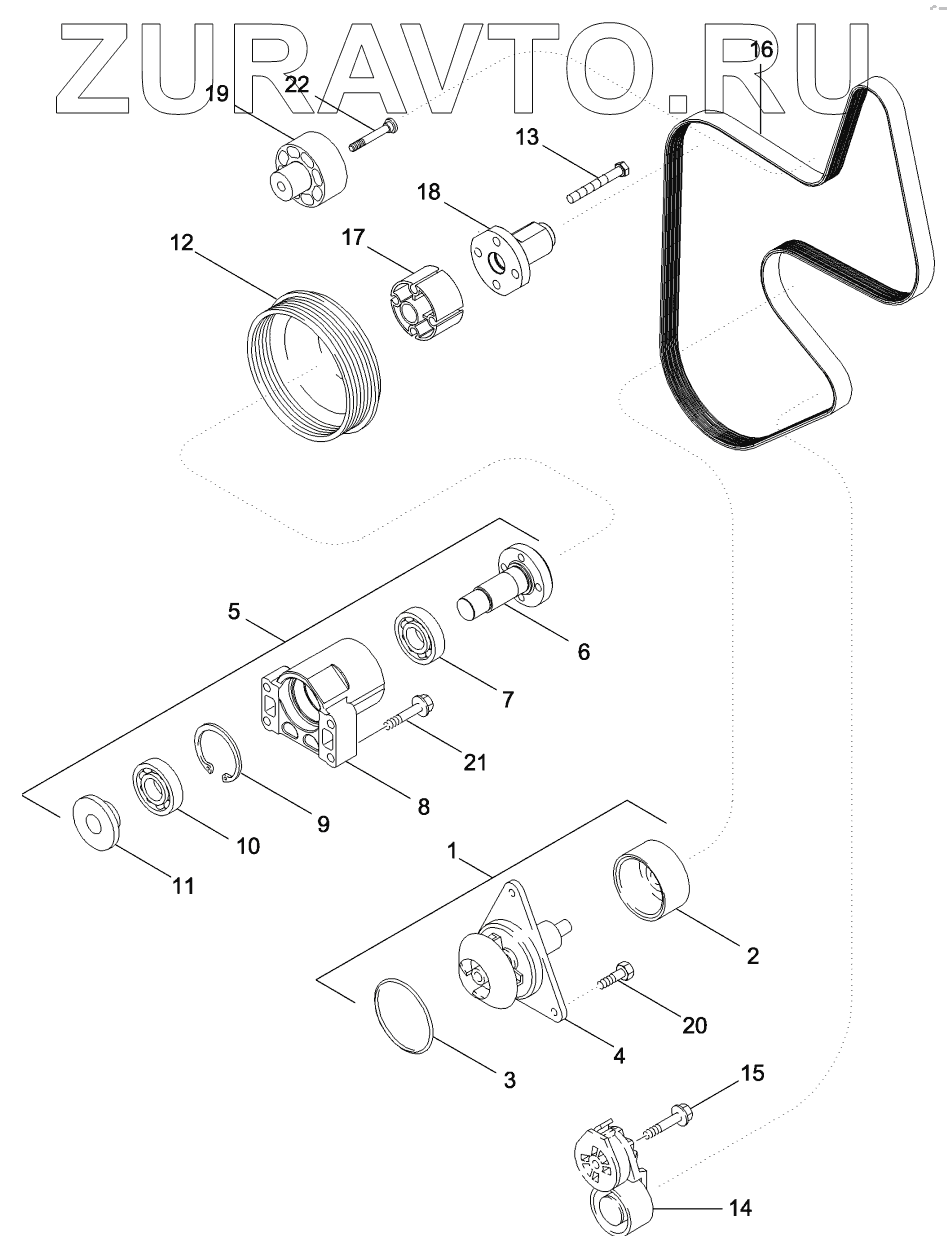 ZURAVTO.RU

19
22
16
13
18
17
12
5
6
7
21
8
9
10
11
1
2
20
4
3
15
14