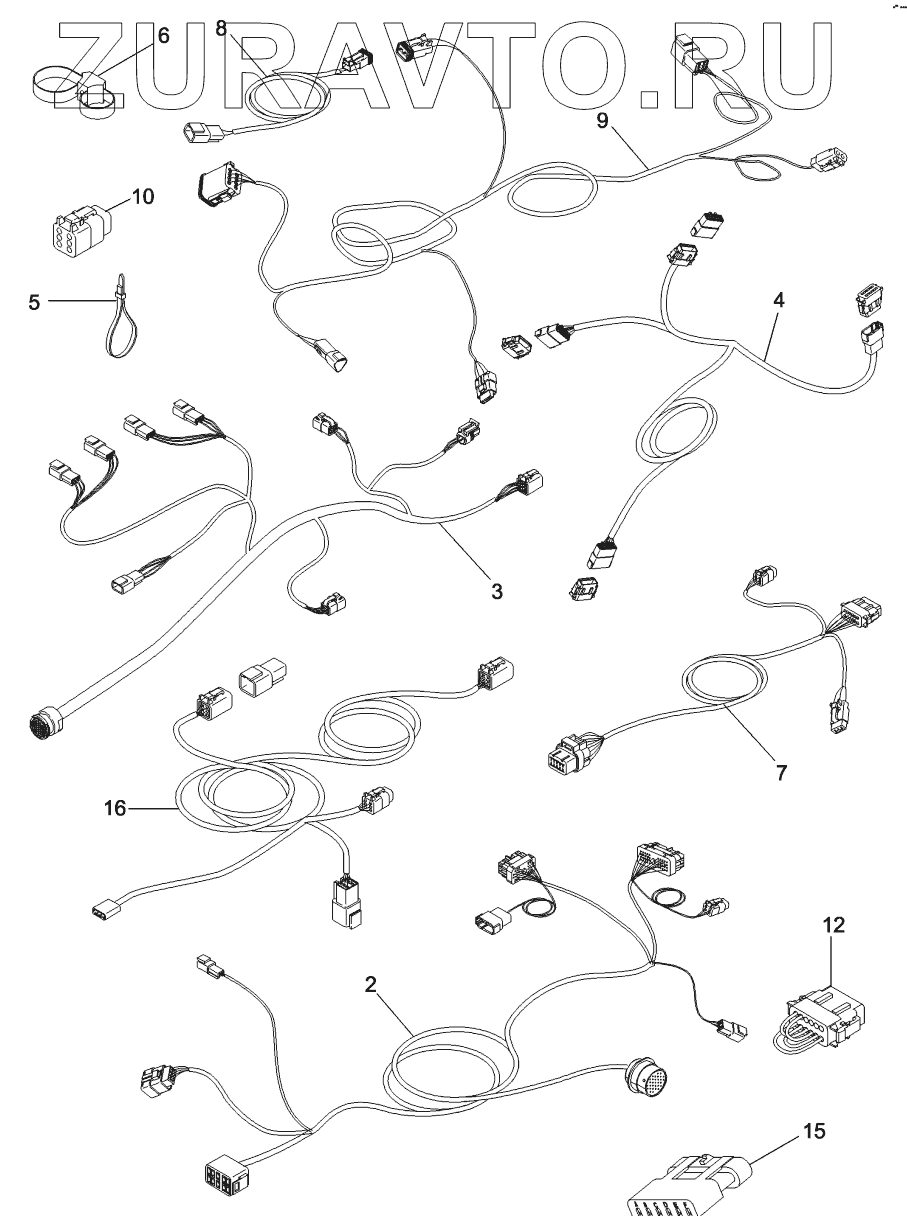 ZURAVTO.RU

6
8
9
10
5
4
3
7
16
12
2
15