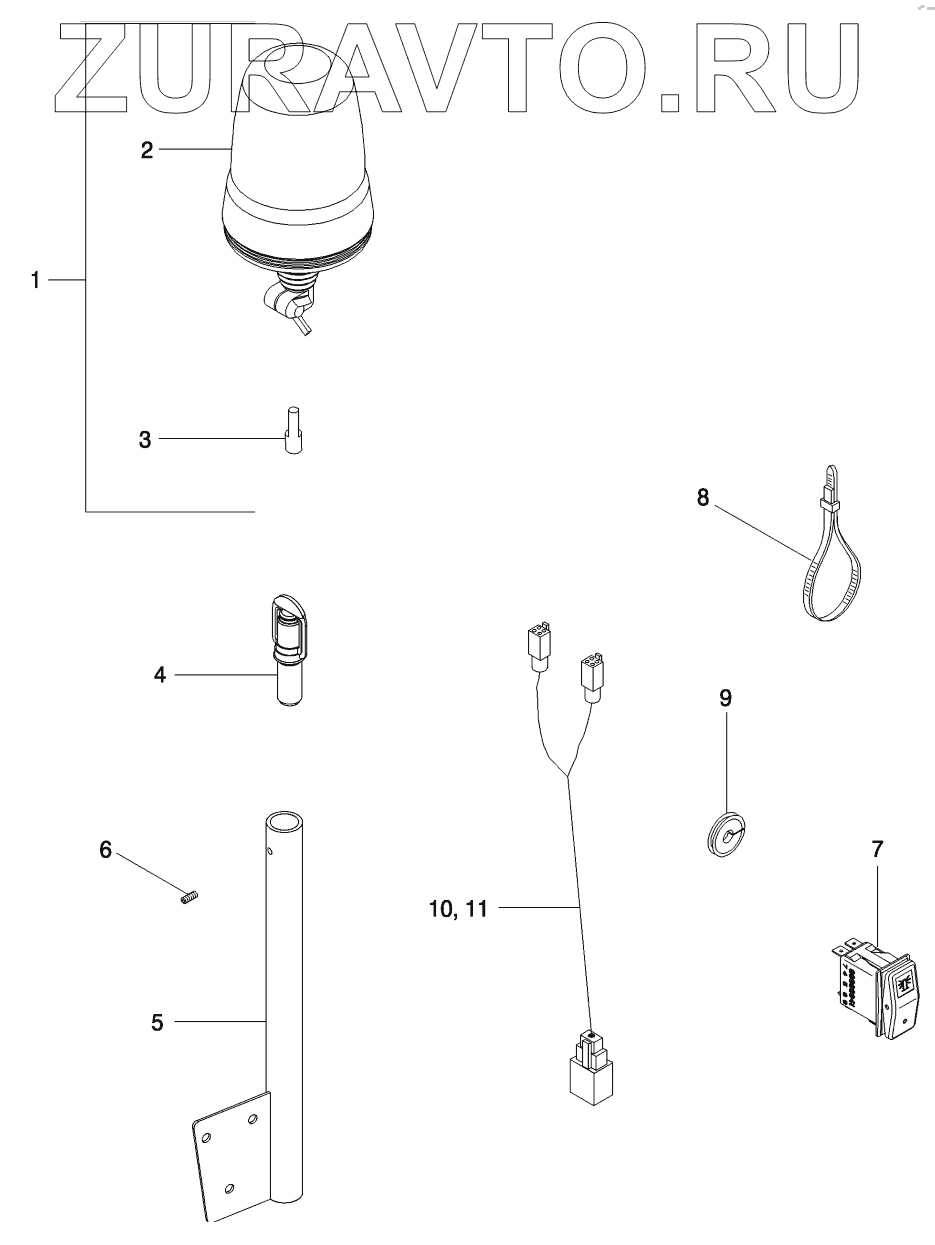 ZURAVTO.RU

2

1

3

8

4

9

6

7

10, 11

5