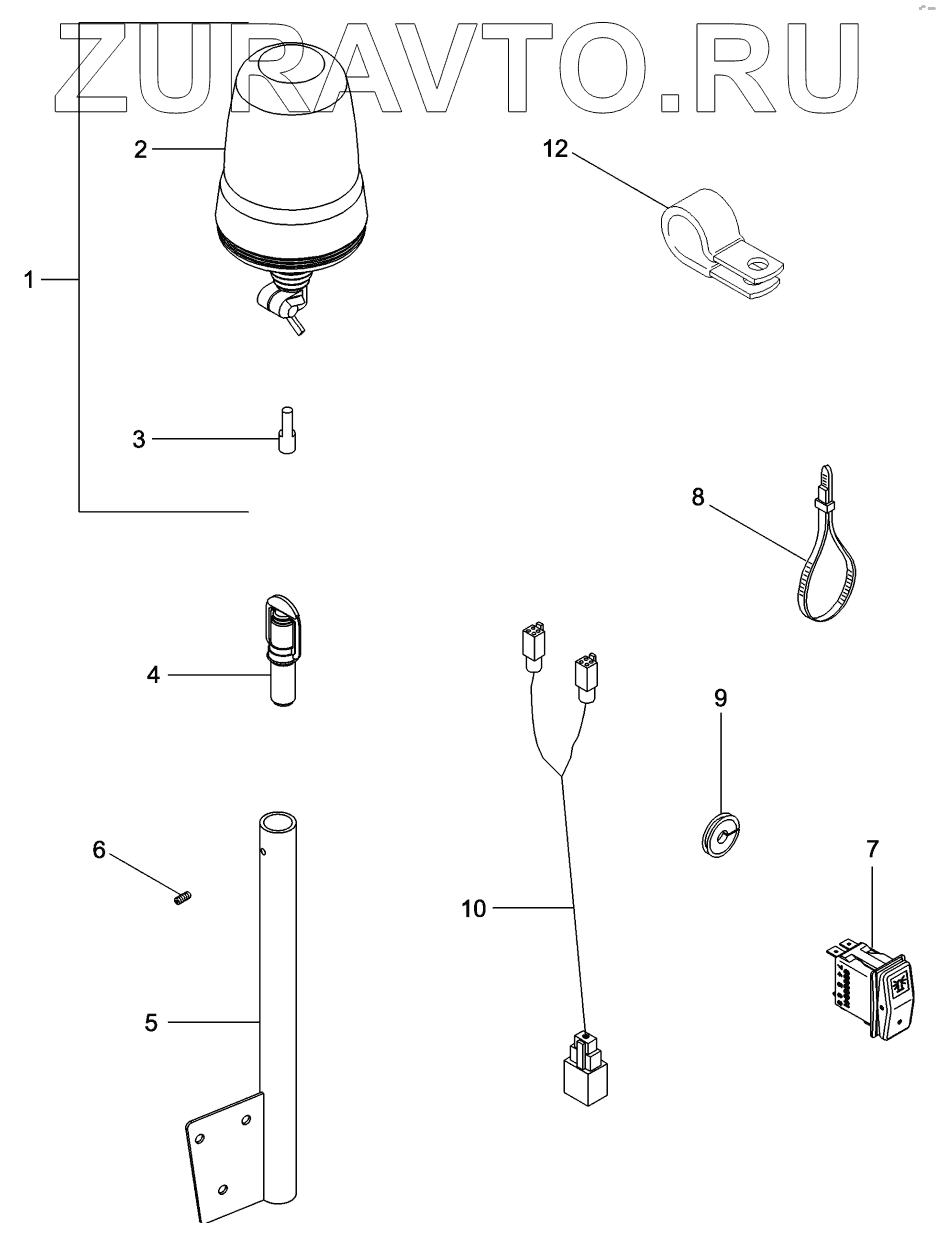 ZURAVTO.RU

2
12
1
3
8
4
9
6
7
10
5