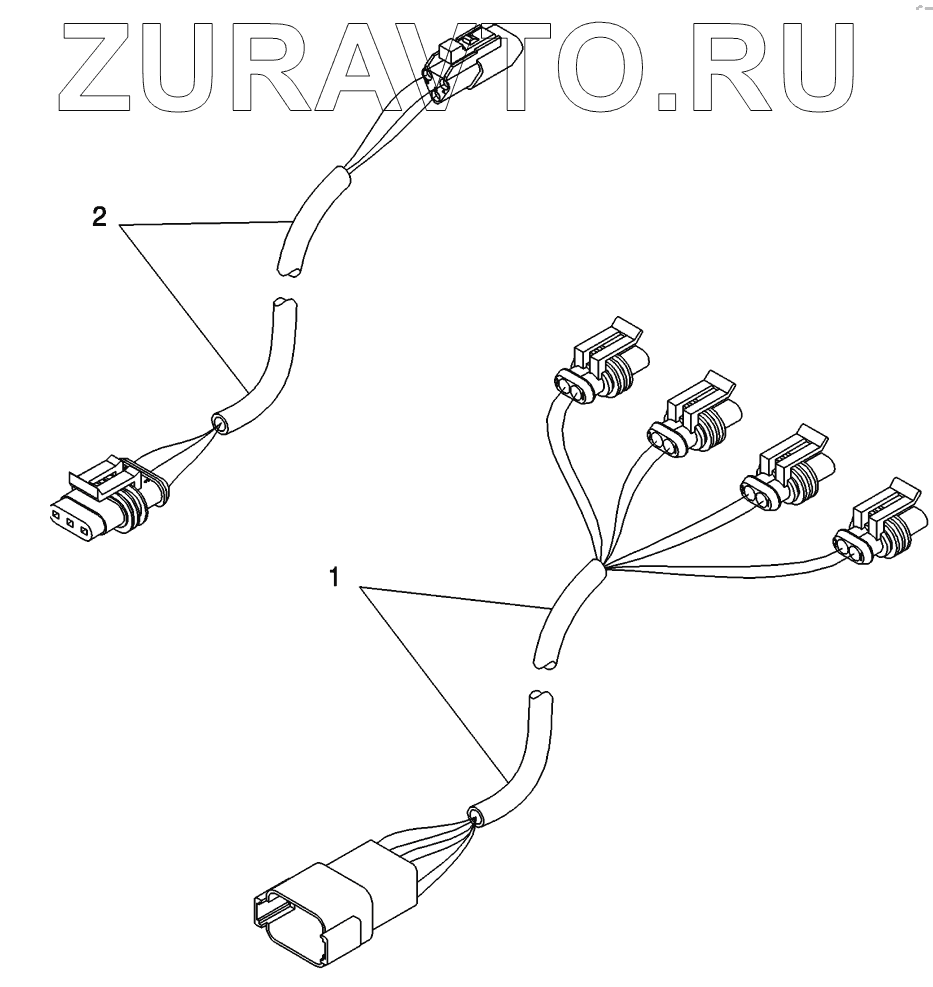 ZURAVTO.RU

2

1