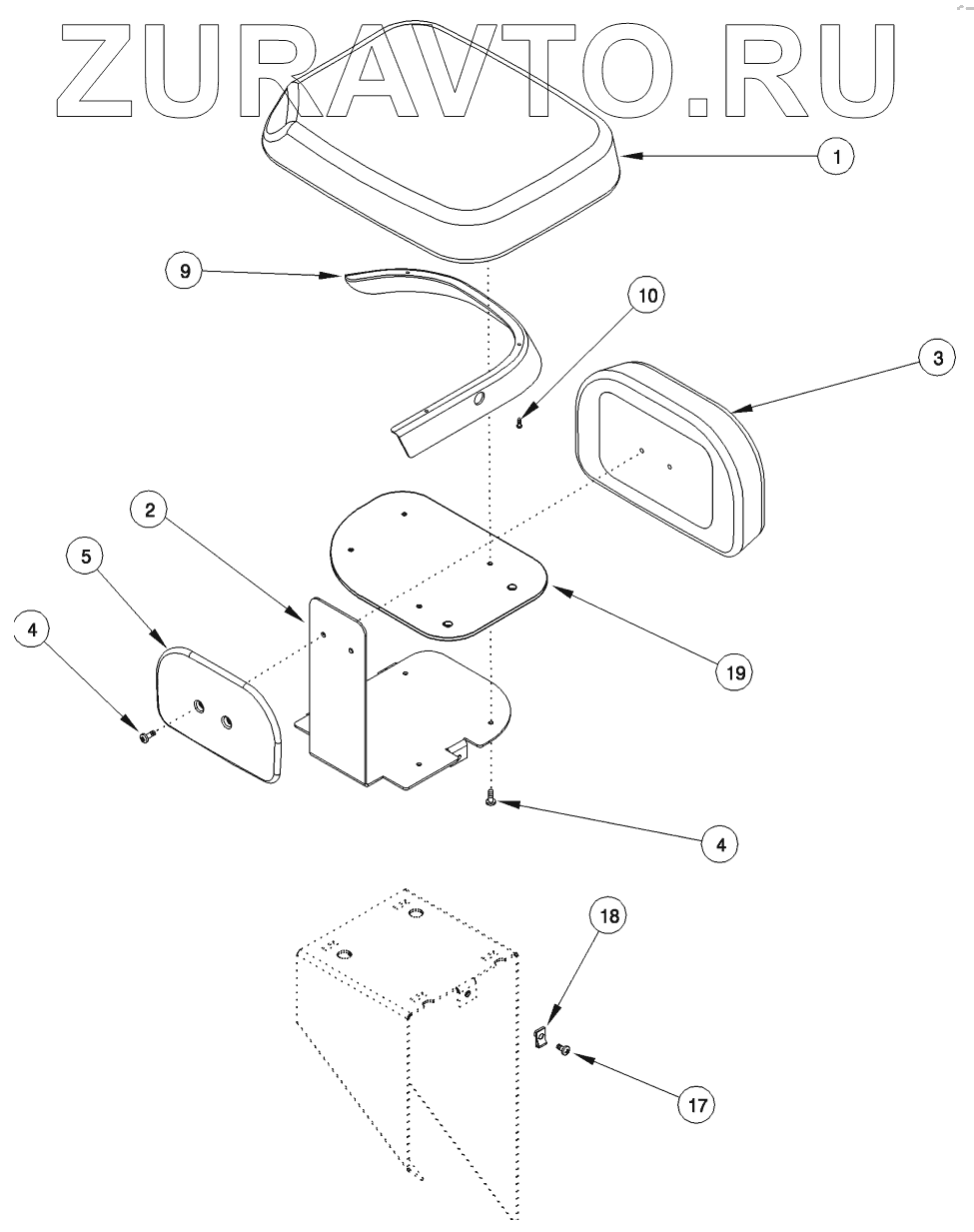 ZURAVTO.RU

1

9

10

3

2

5

4

19

4

18

17