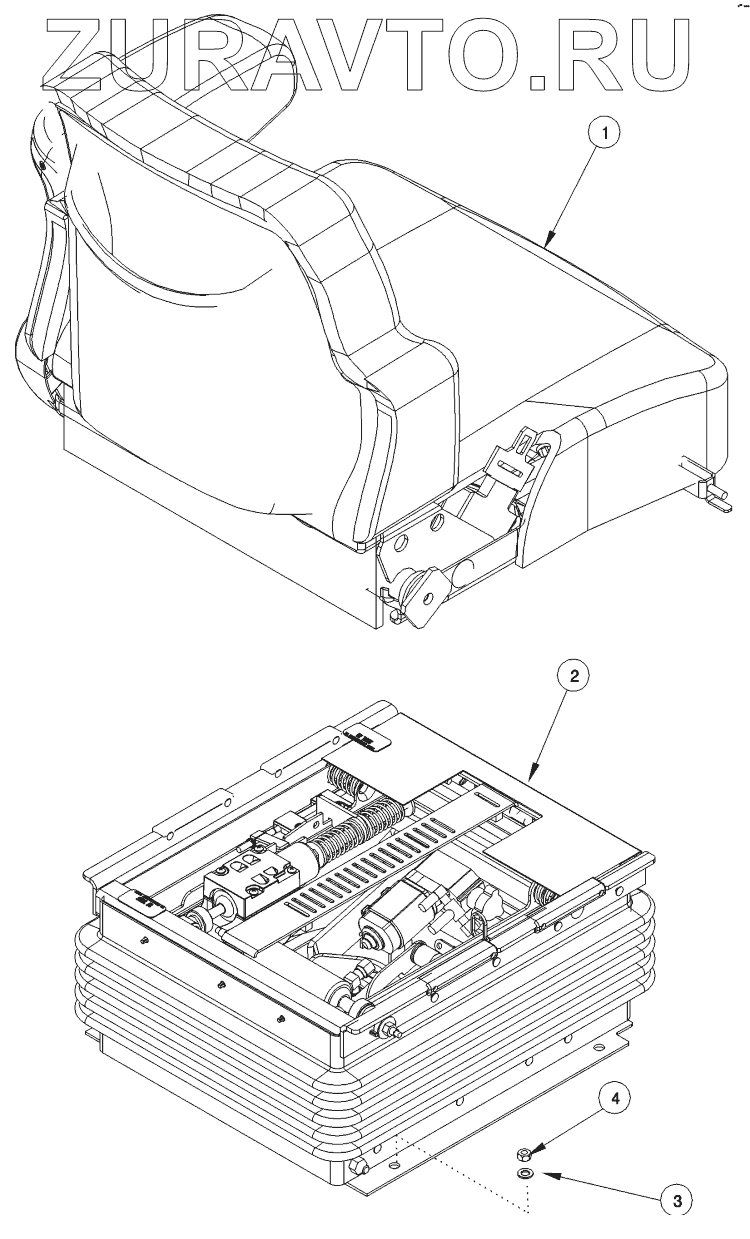 ZURAVTO.RU

1

2

4

3