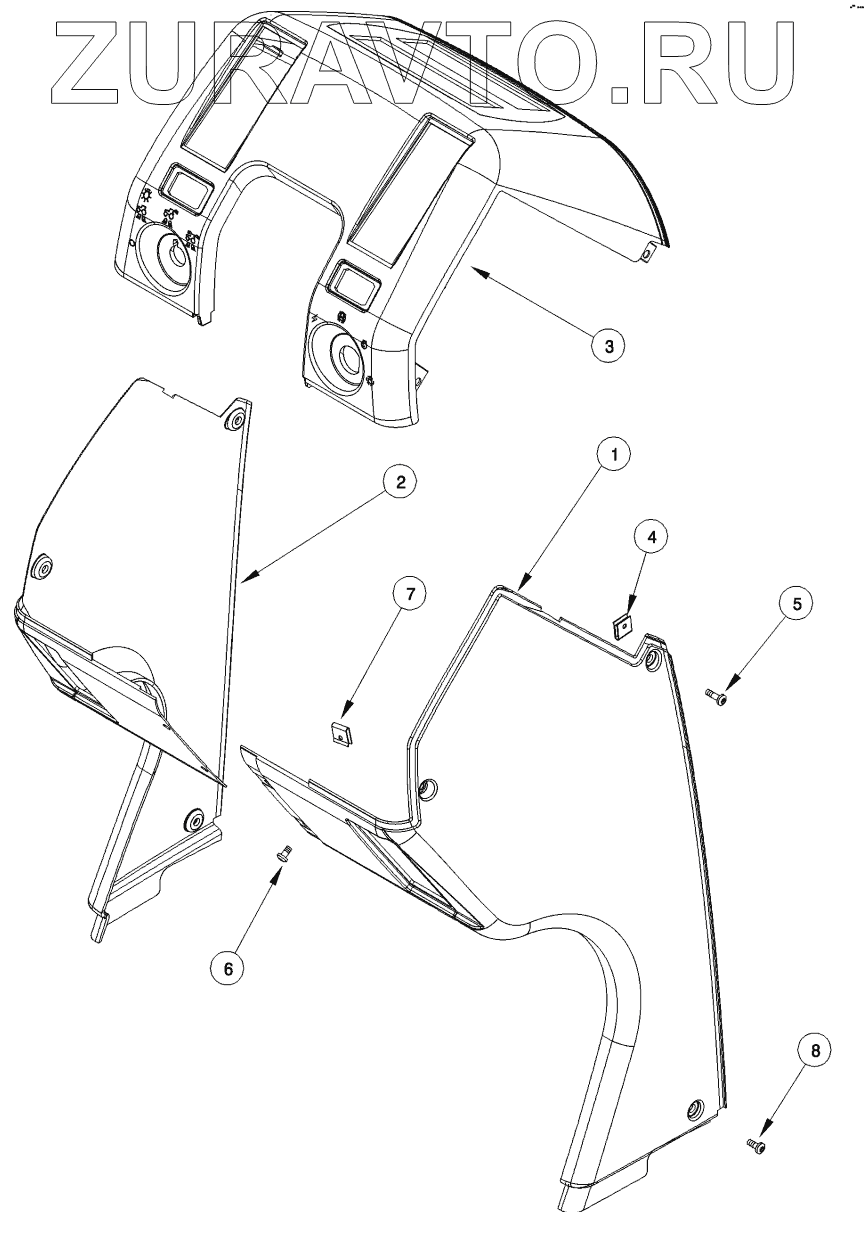 ZURAVTO.RU

3

2

1

4

7

5

6

8