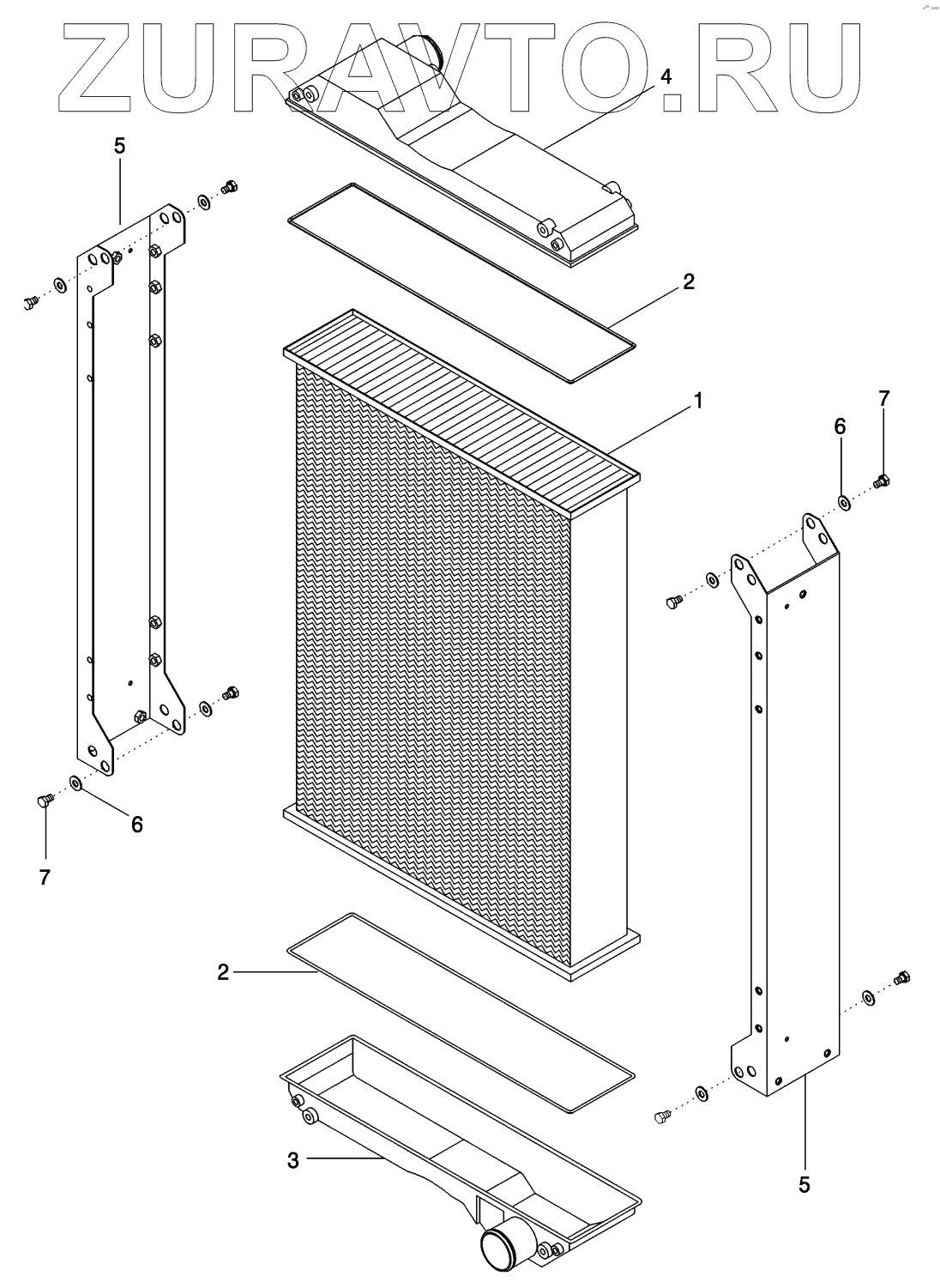 ZURAVTO.RU

4
5
2
1
7
6
6
7
2
3
5