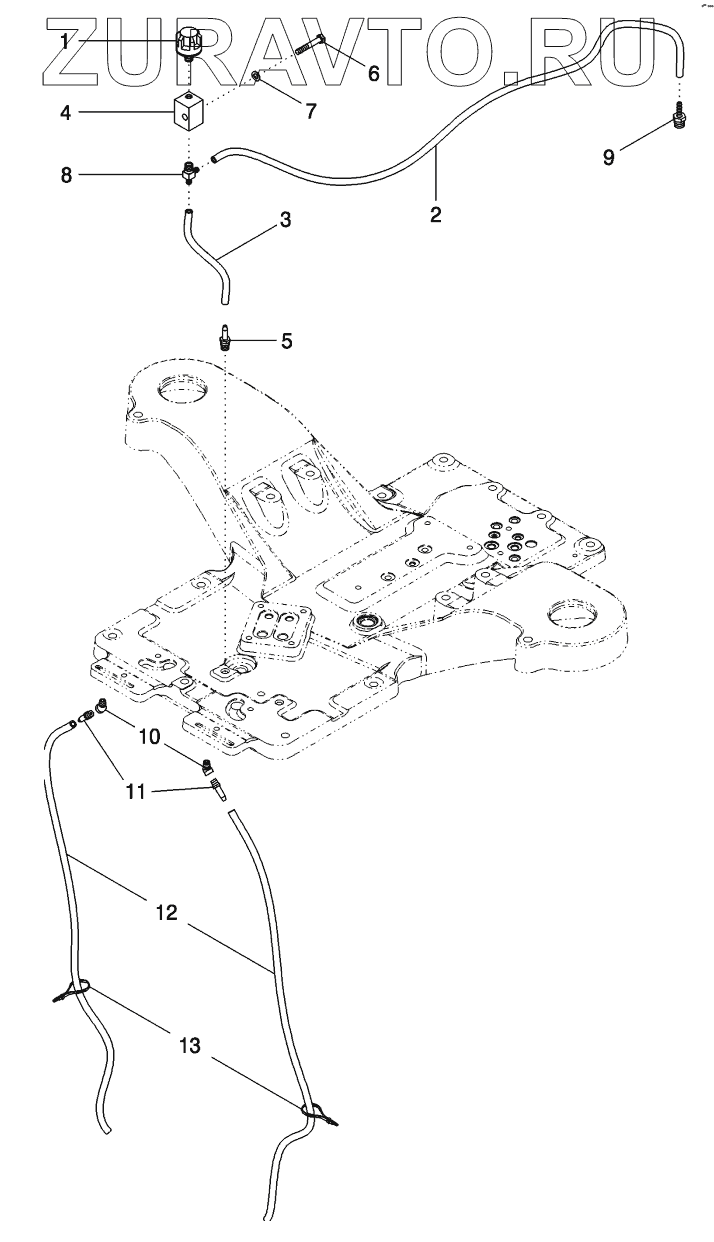 ZURAVTO.RU
1
6
7
4
9
8
2
3
5
10
11
12
13