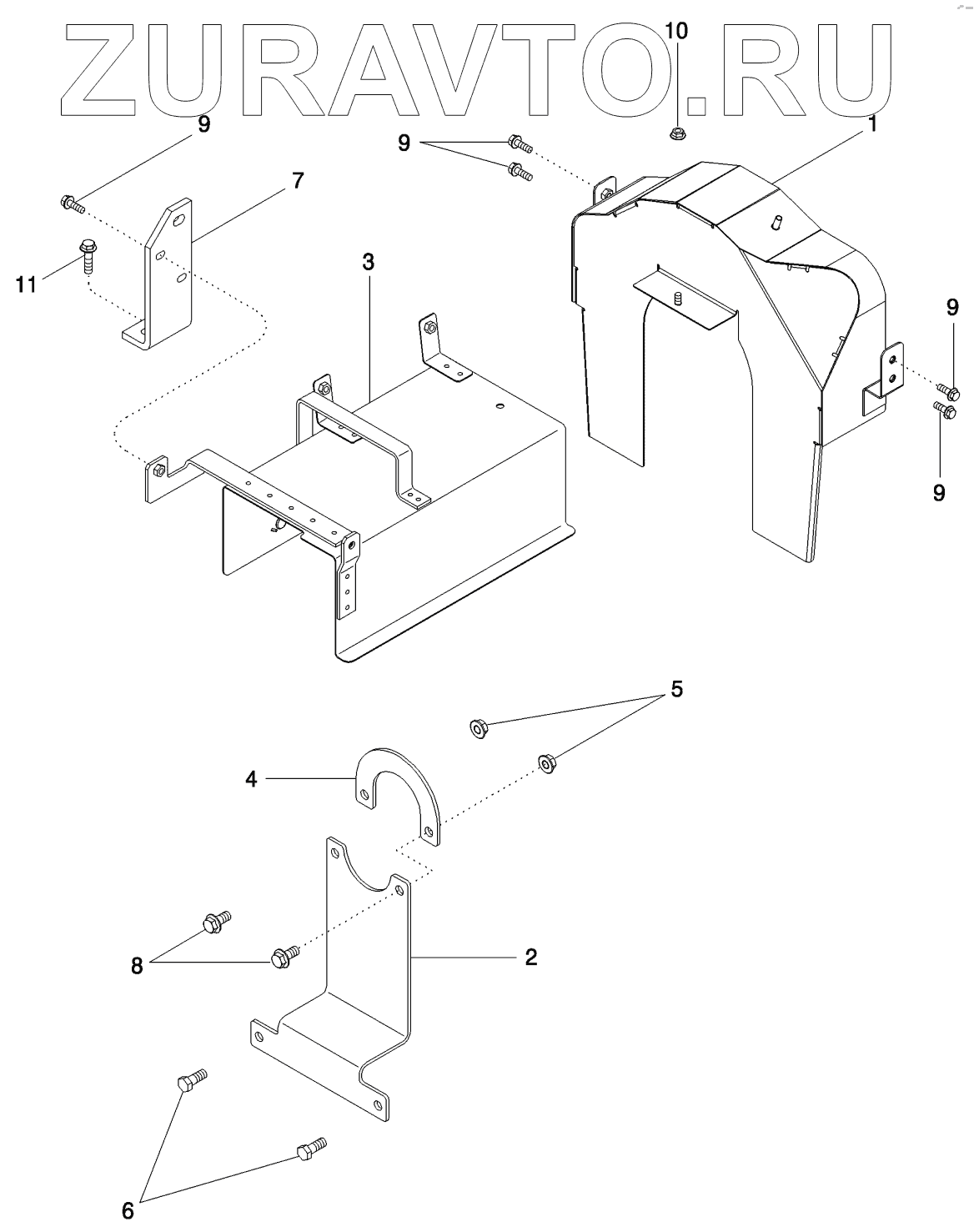 ZURAVTO.RU

10
9
9
1
7
11
3
9
9
5
4
8
2
6