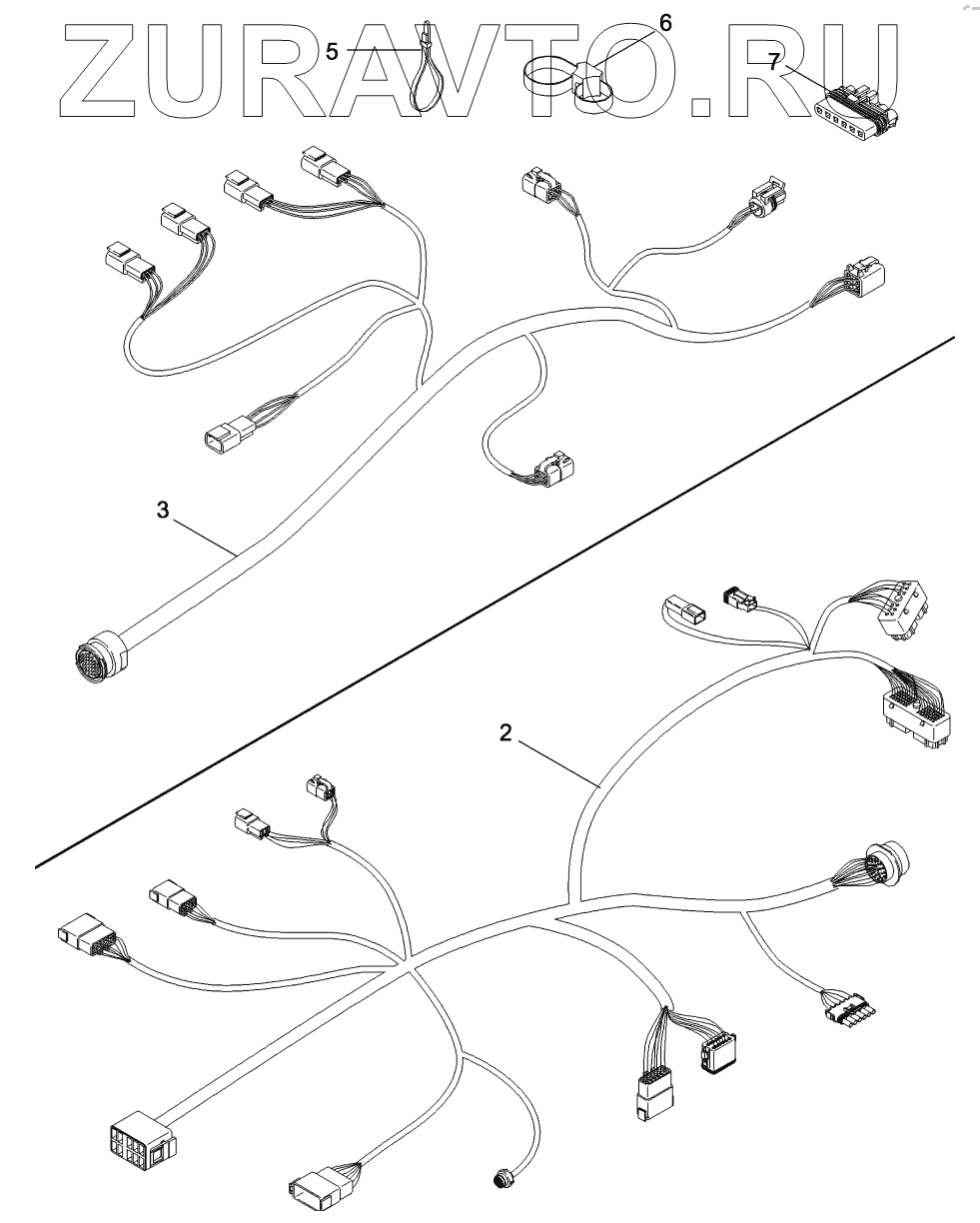 ZURAVTO.RU
5
6
7
3
2