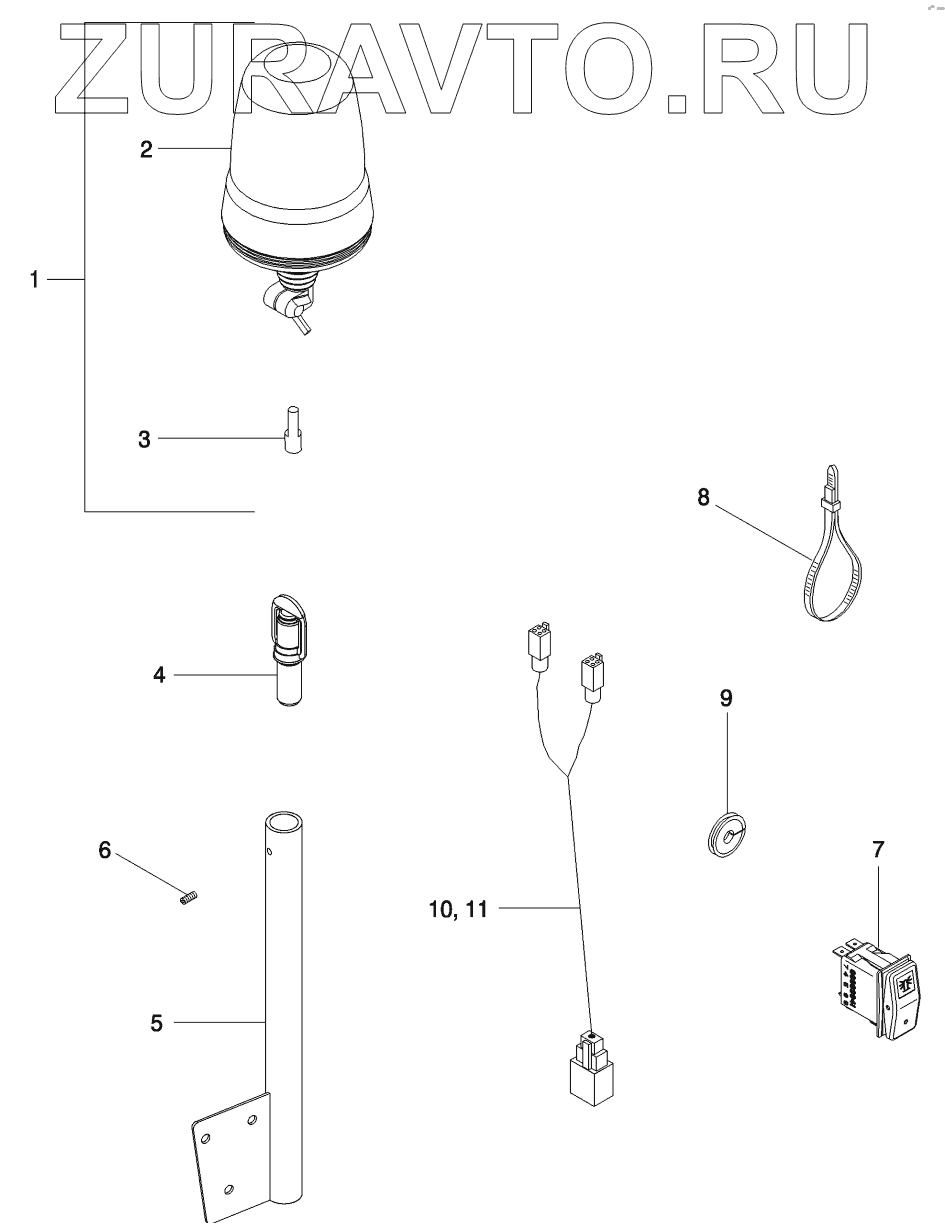 ZURAVTO.RU

2

1

3

8

4

9

6

7

10, 11

5