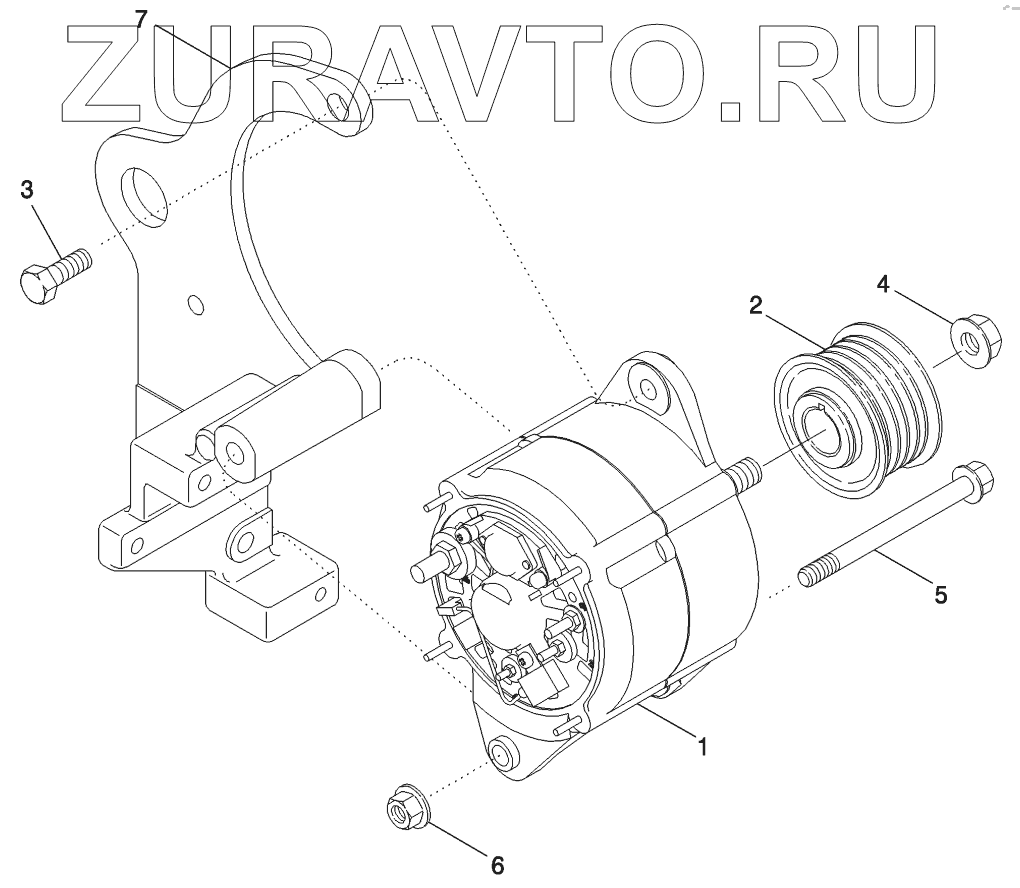 ZURAVTO.RU

7
3
2
4
5
1
6