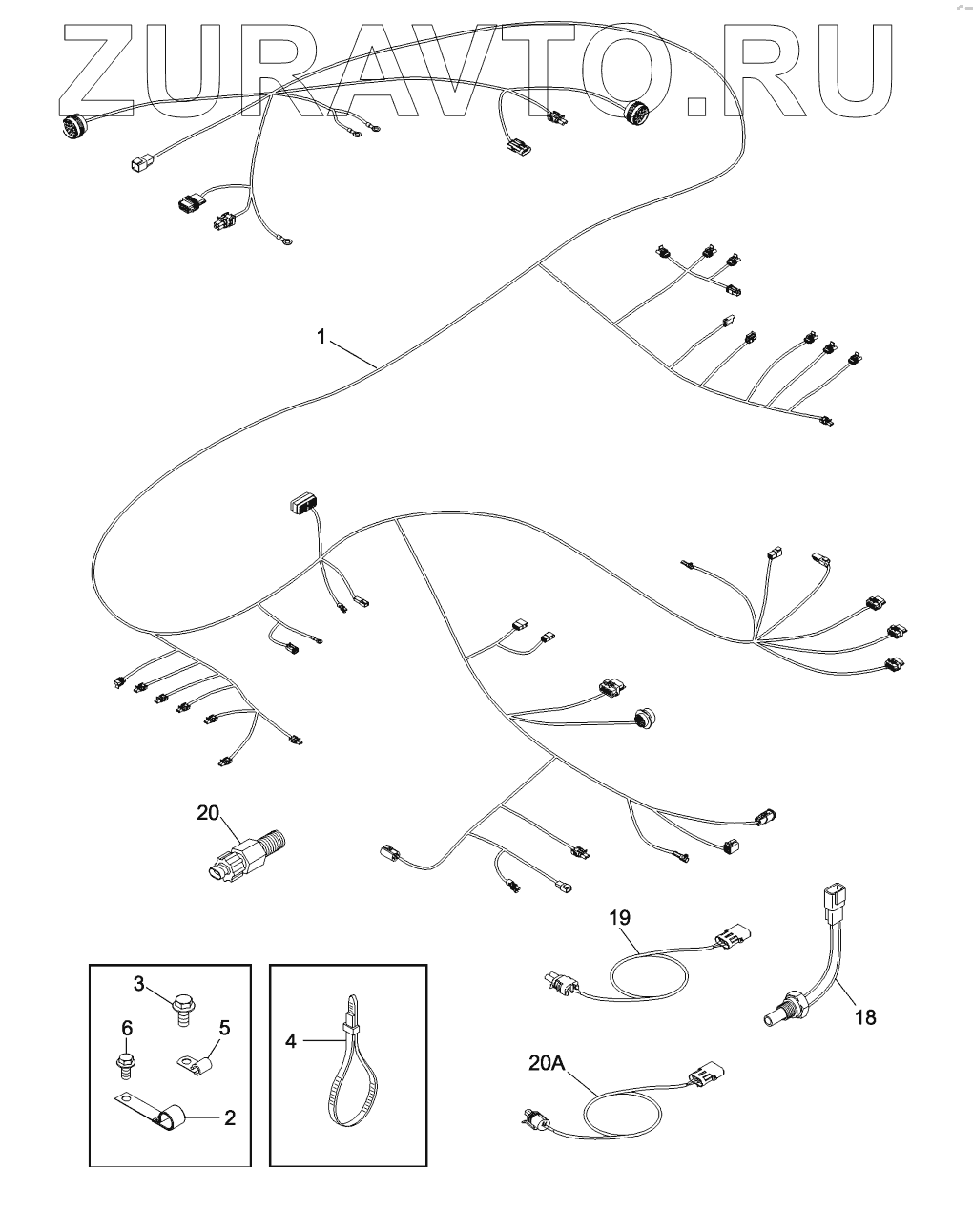 ZURAVTO.RU

1

20

19

18

20A

3

6

5

2

4