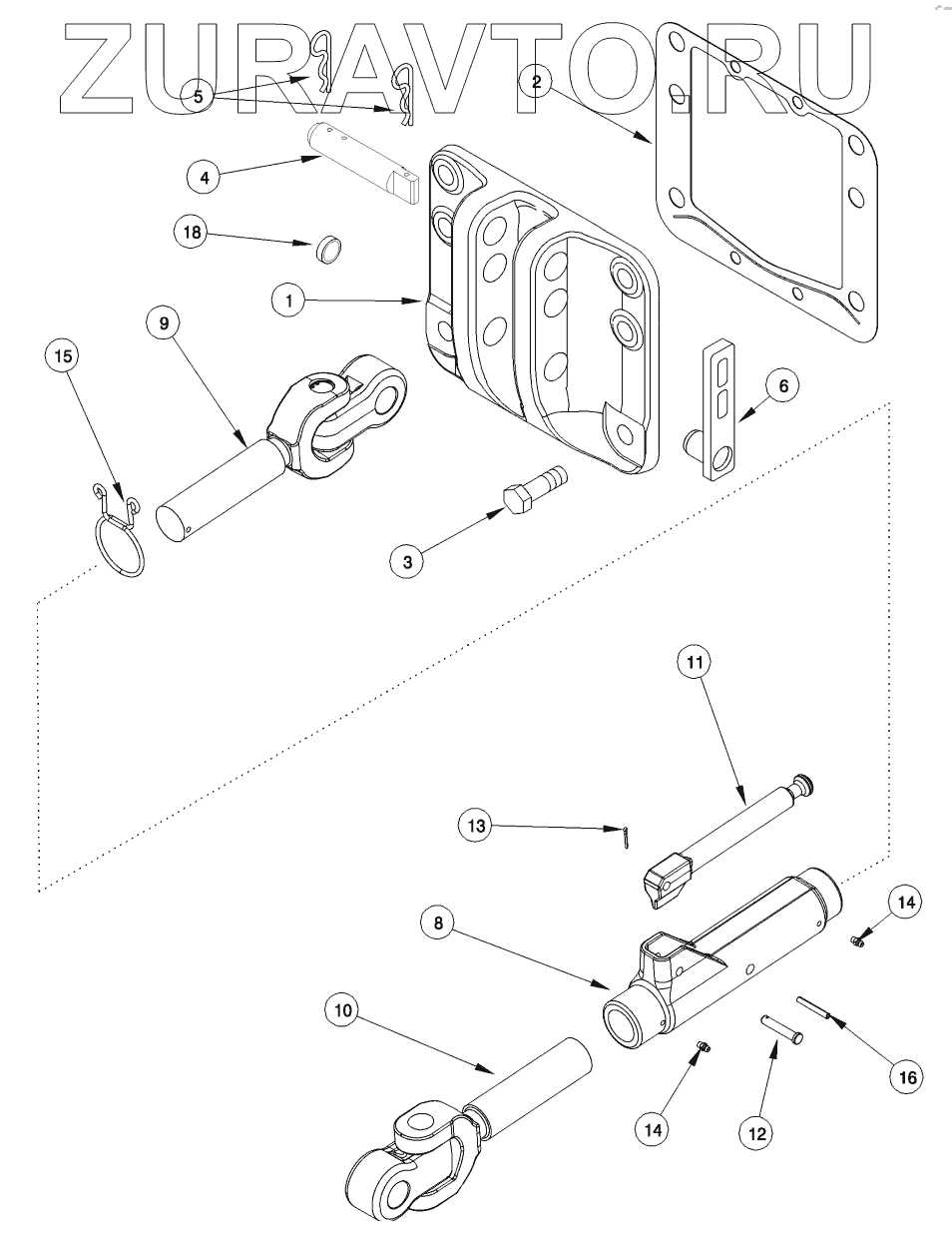 ZURAVTO.RU

5
2
4
18
1
9
15
6
3
11
13
14
8
10
16
14
12