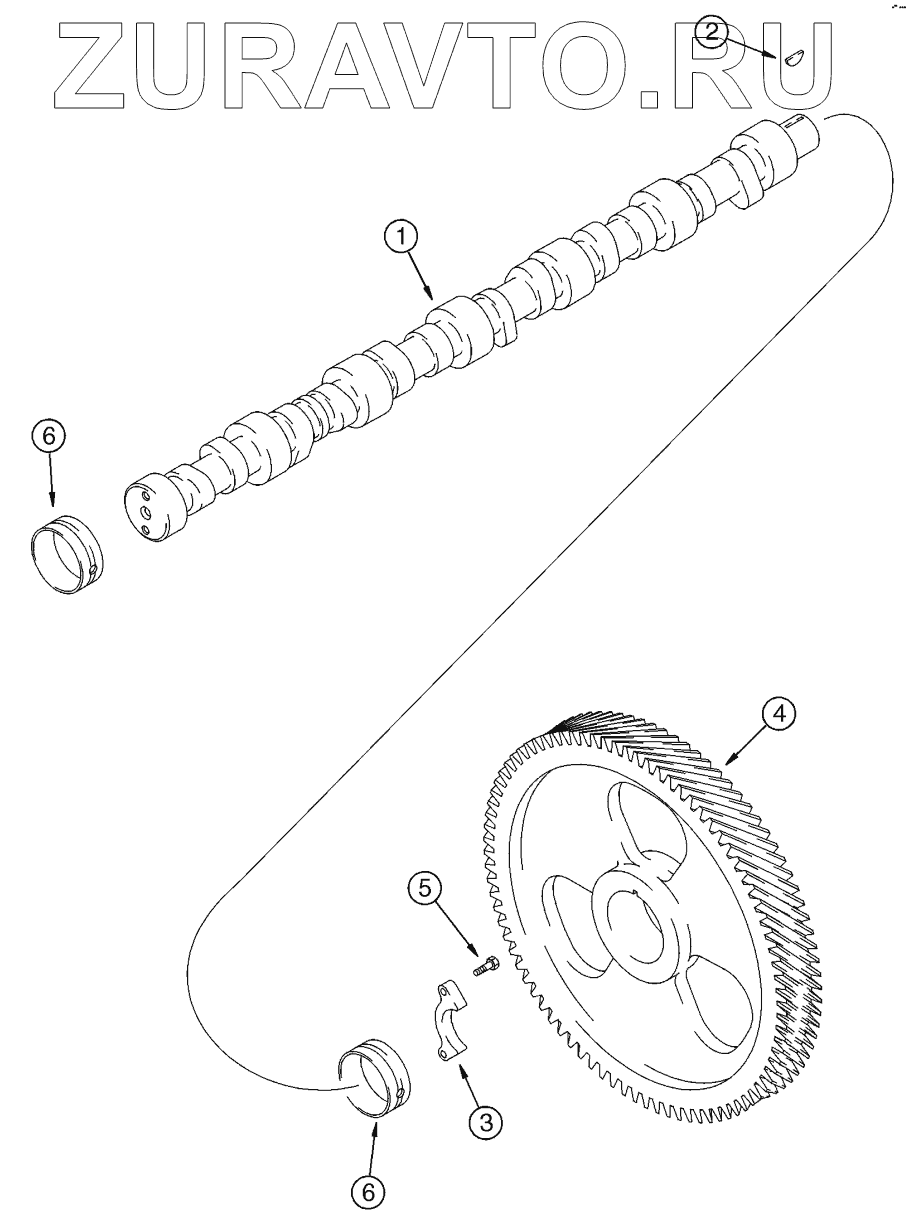 ZURAVTO.RU
2
1
6
4
5
3
6