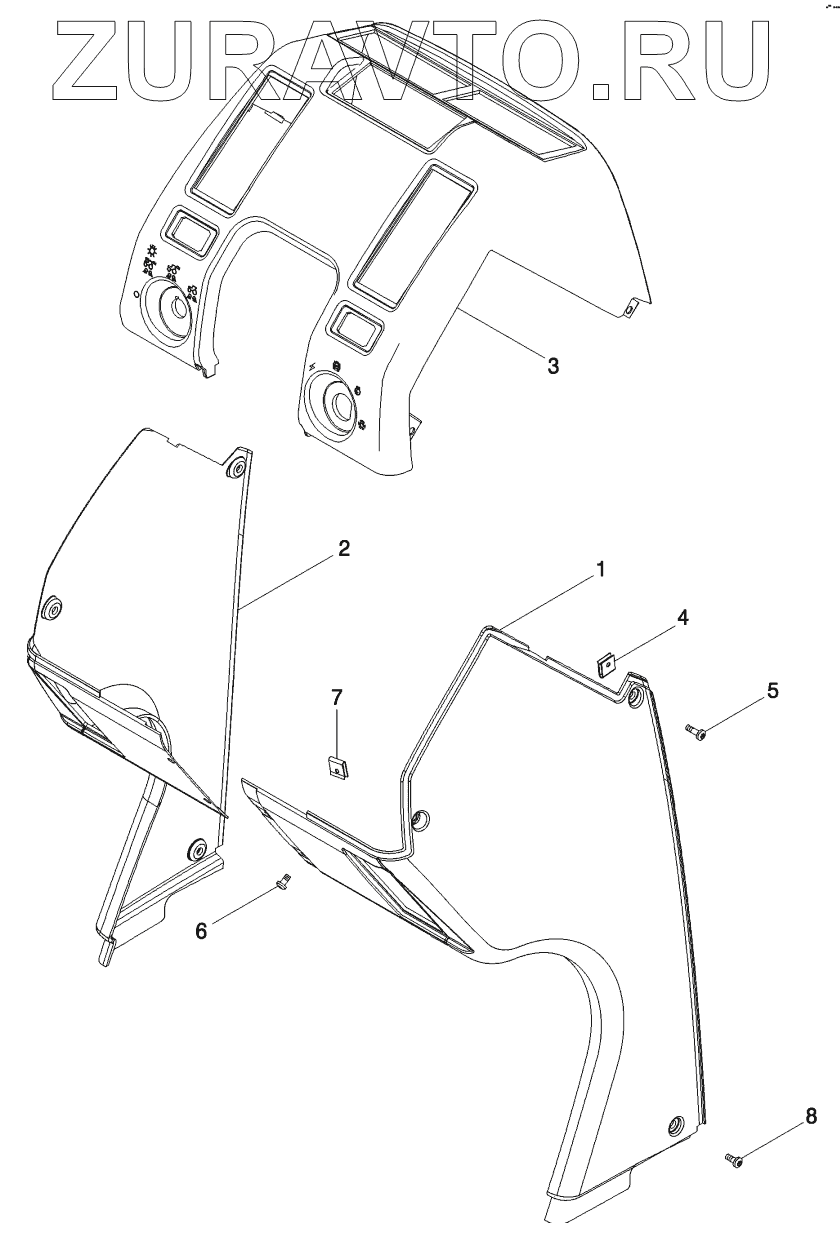 ZURAVTO.RU

3

2

1

4

5

7

6

8