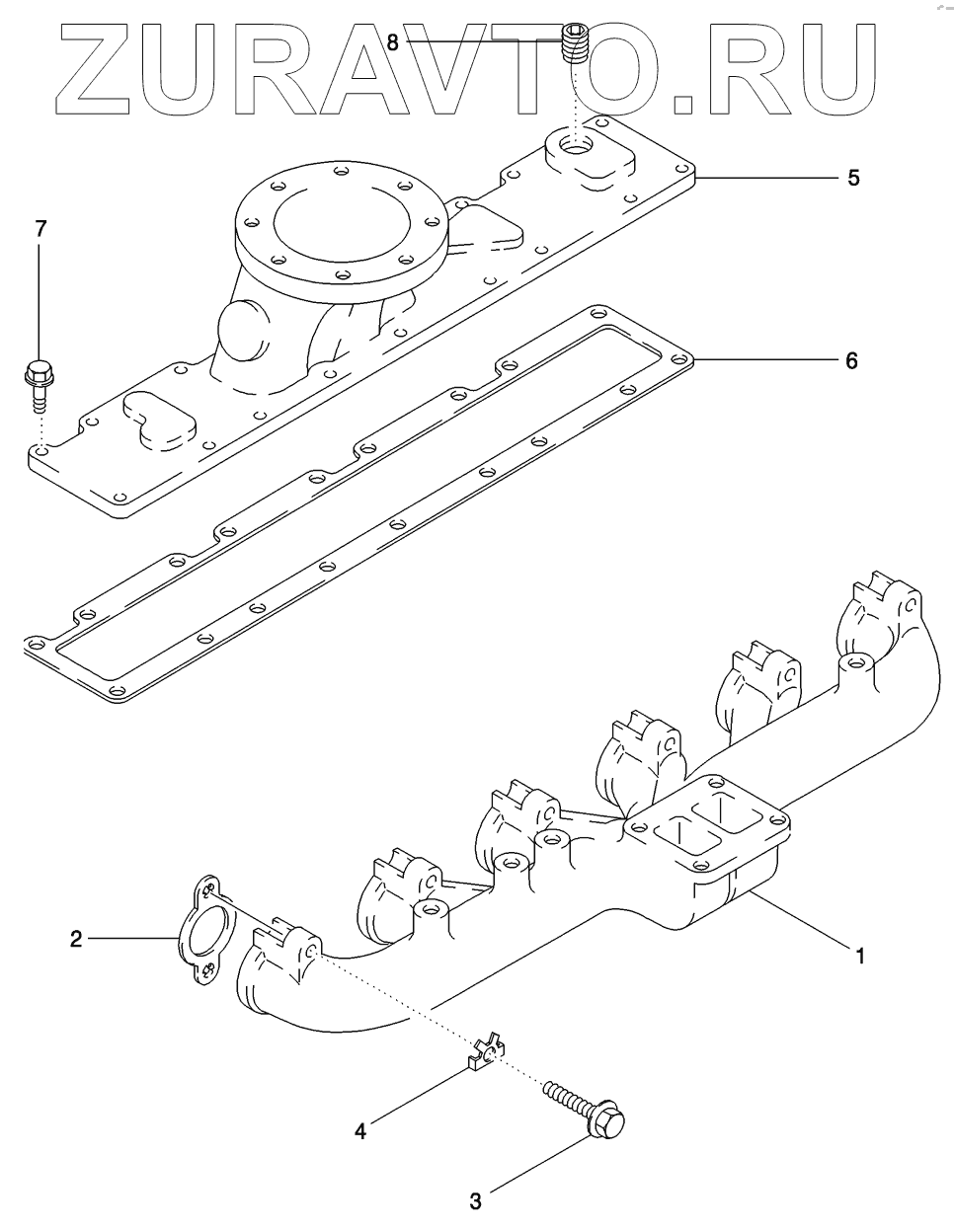 ZURAVTO.RU

8
5
7
6
2
1
4
3