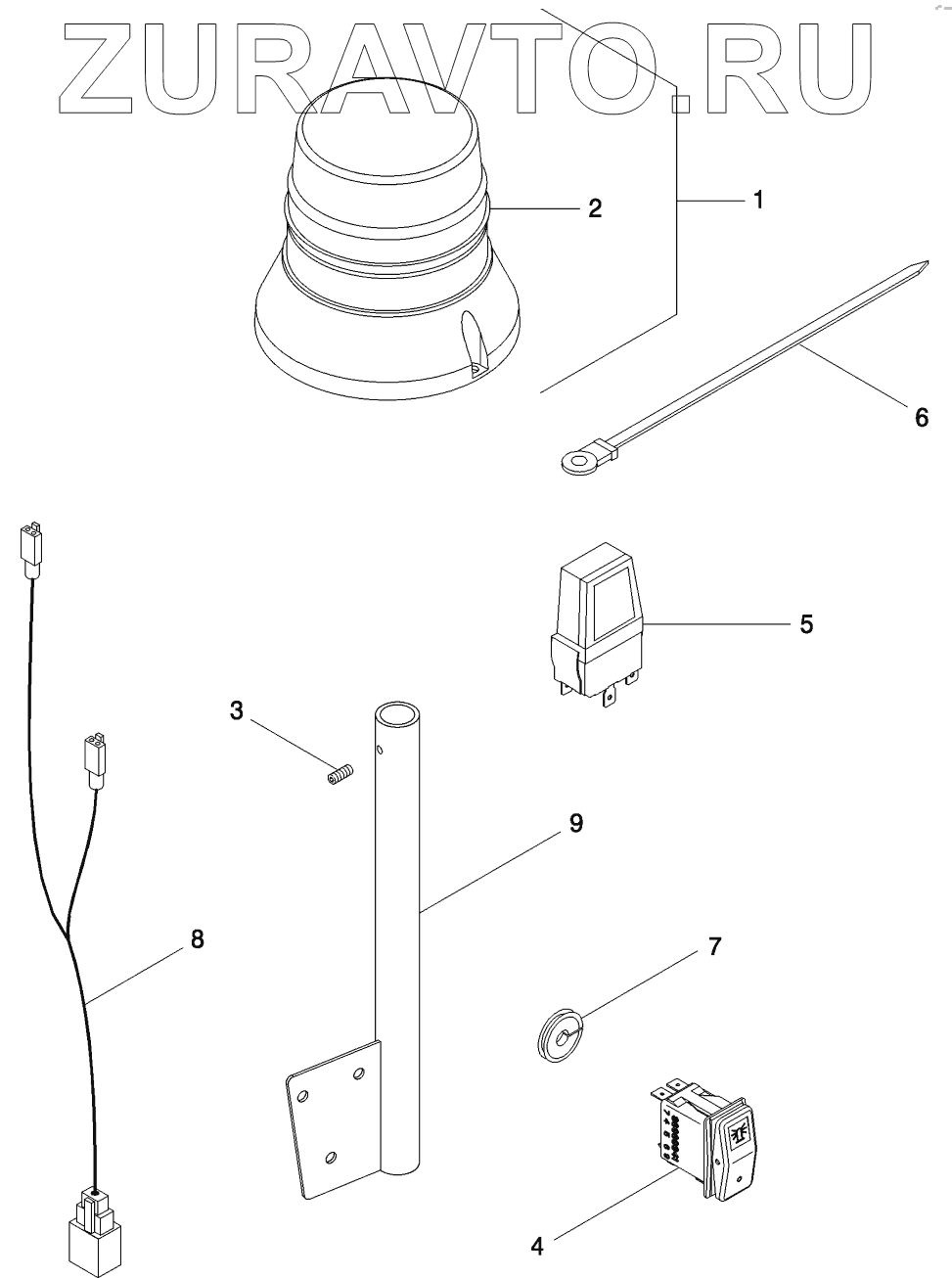 ZURAVTO.RU

2
1
6
5
3
9
8
7
4