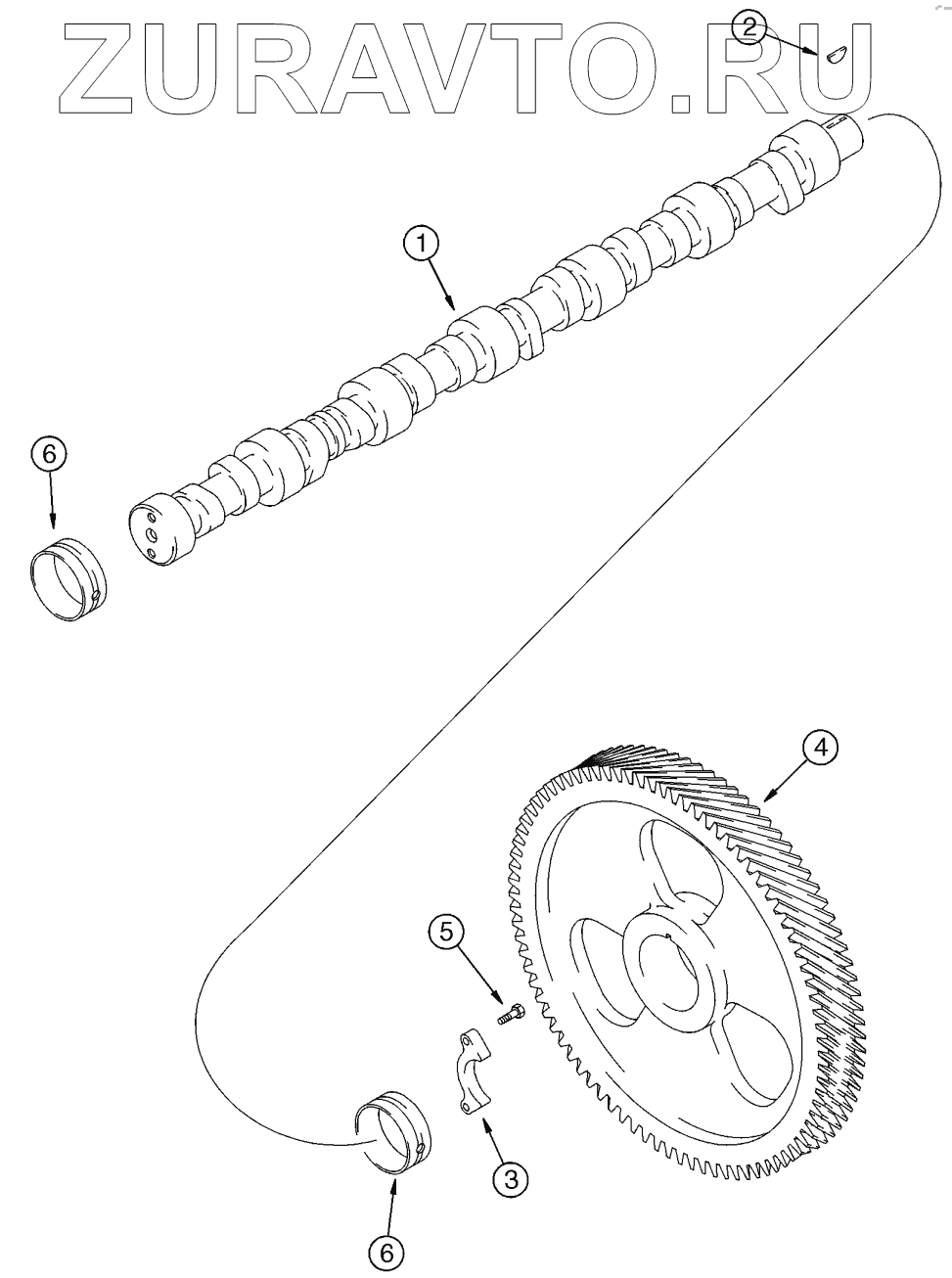 ZURAVTO.RU
2
1
6
4
5
3
6