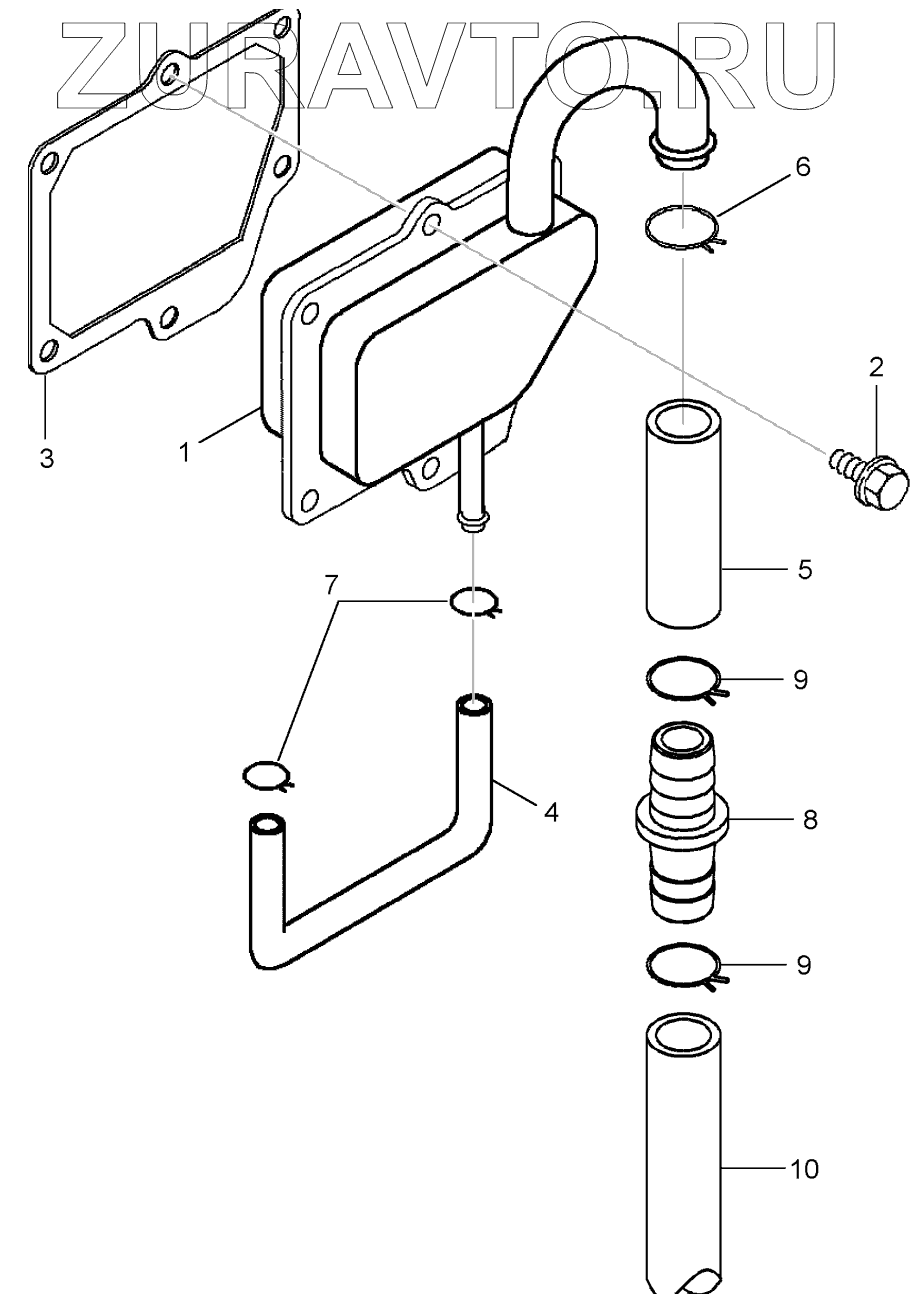 ZURAVTO.RU

6

2

3

1

5

7

9

4

8

9

10