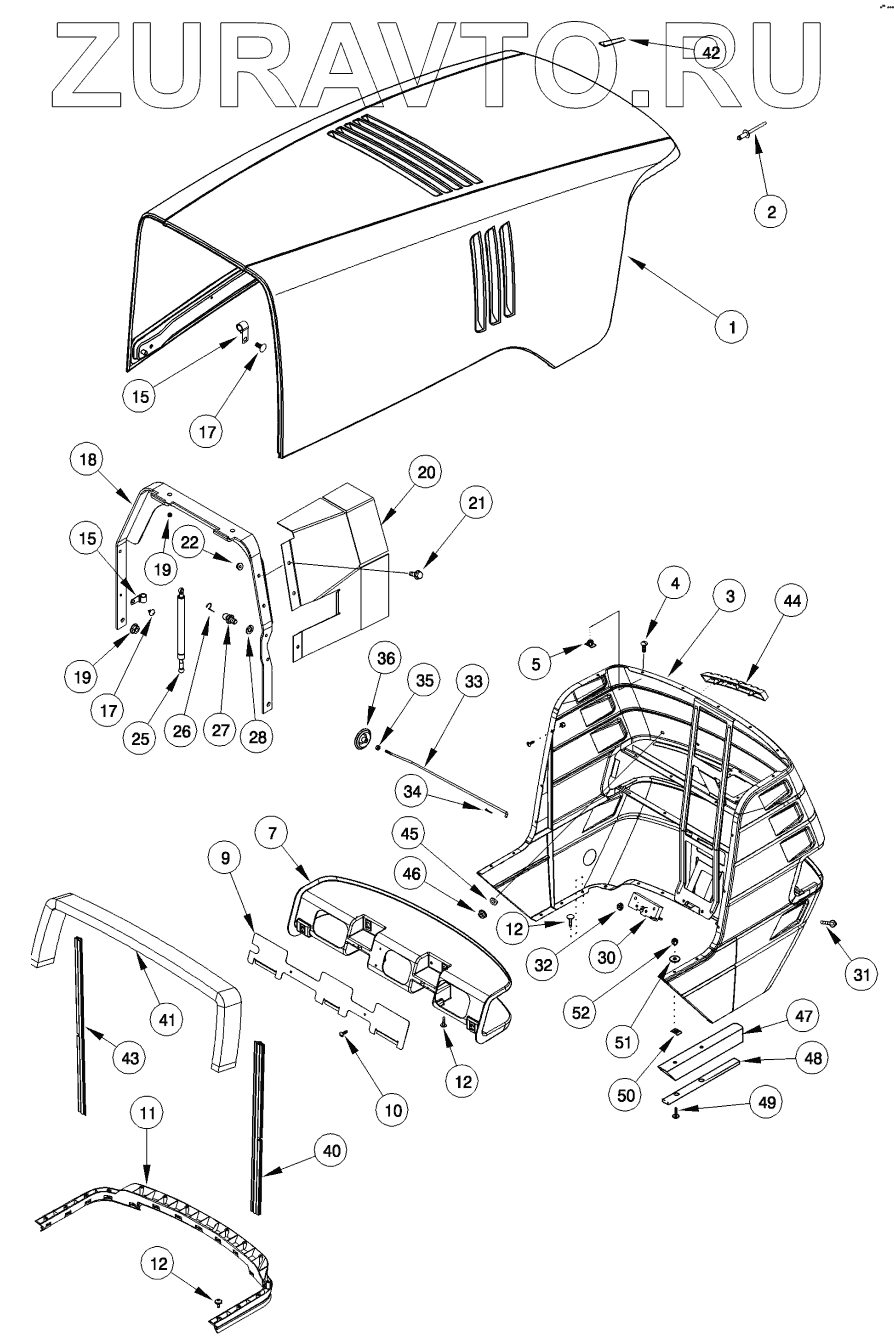 ZURAVTO.RU

42
2
1
15
17
18
20
21
15
19
22
19
17
25
26
27
28
36
35
33
34
4
3
44
5
7
9
45
46
12
32
30
31
52
51
47
48
50
49
41
43
10
12
11
40
12