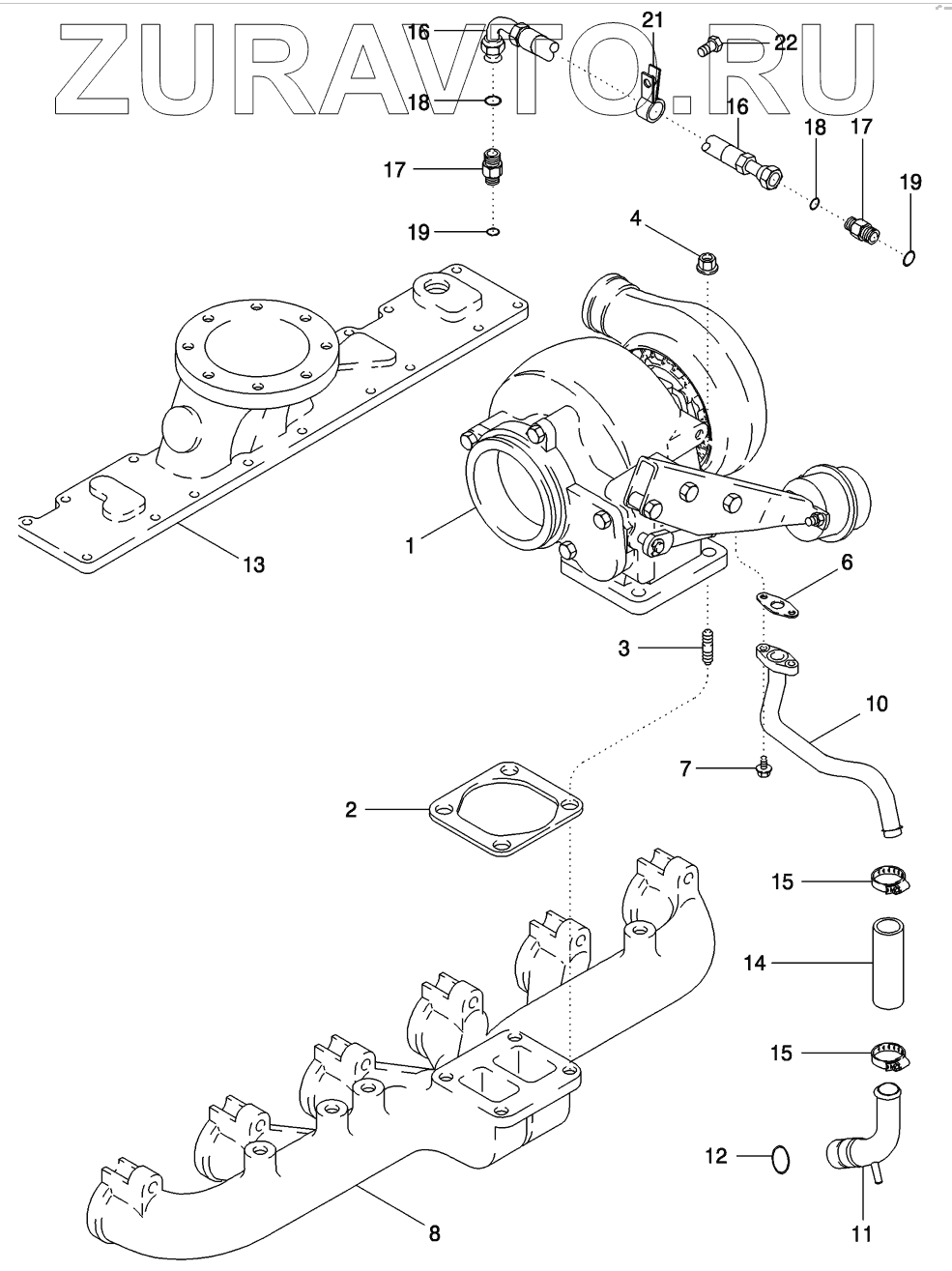 ZURAVTO.RU

16
21
22
18
16
18
17
17
19
19
4
13
1
6
3
10
7
2
15
14
15
12
11
8