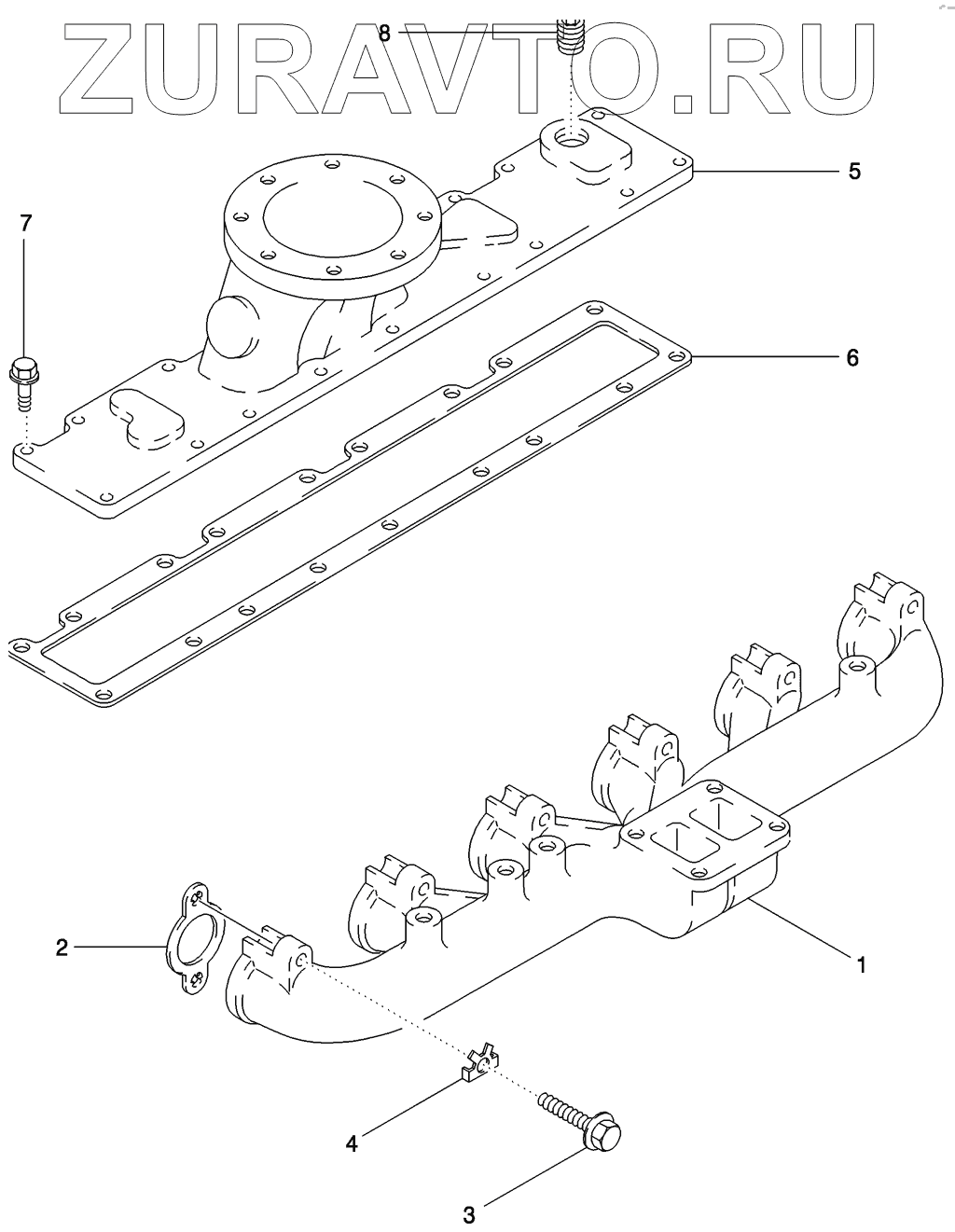 ZURAVTO.RU

8
5
7
6
2
1
4
3