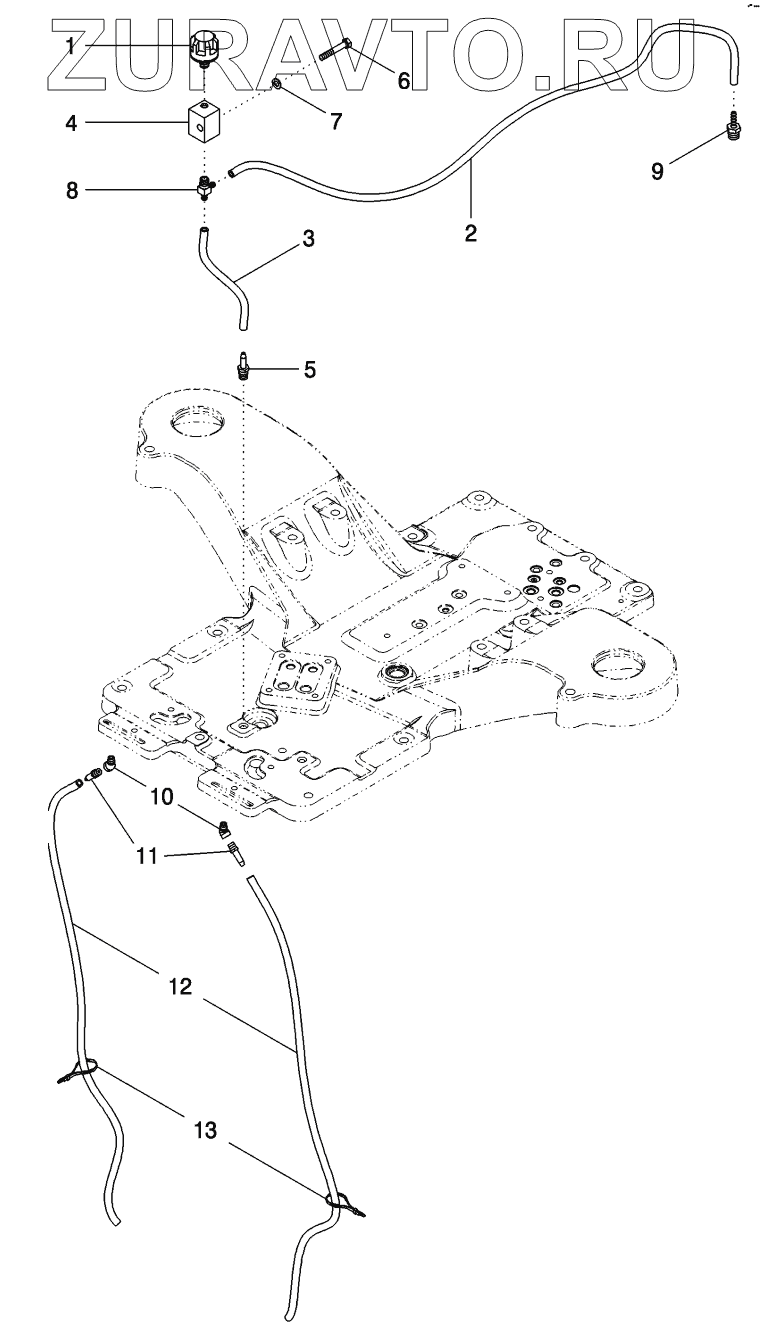 ZURAVTO.RU

1
6
4
7
9
8
2
3
5
10
11
12
13