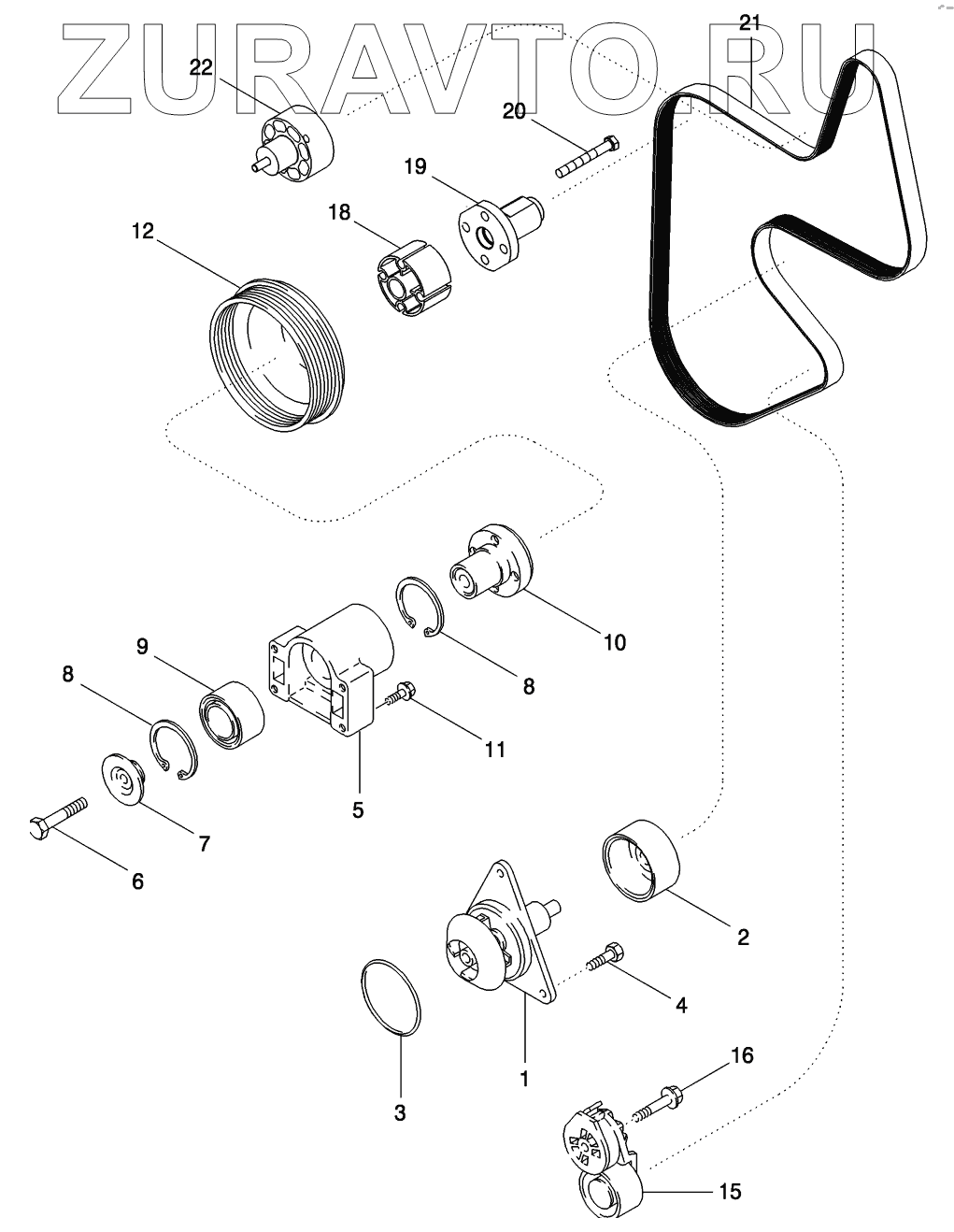 ZURAVTO.RU

21
22
20
19
18
12
10
8
9
8
11
5
7
6
2
4
1
3
16
15