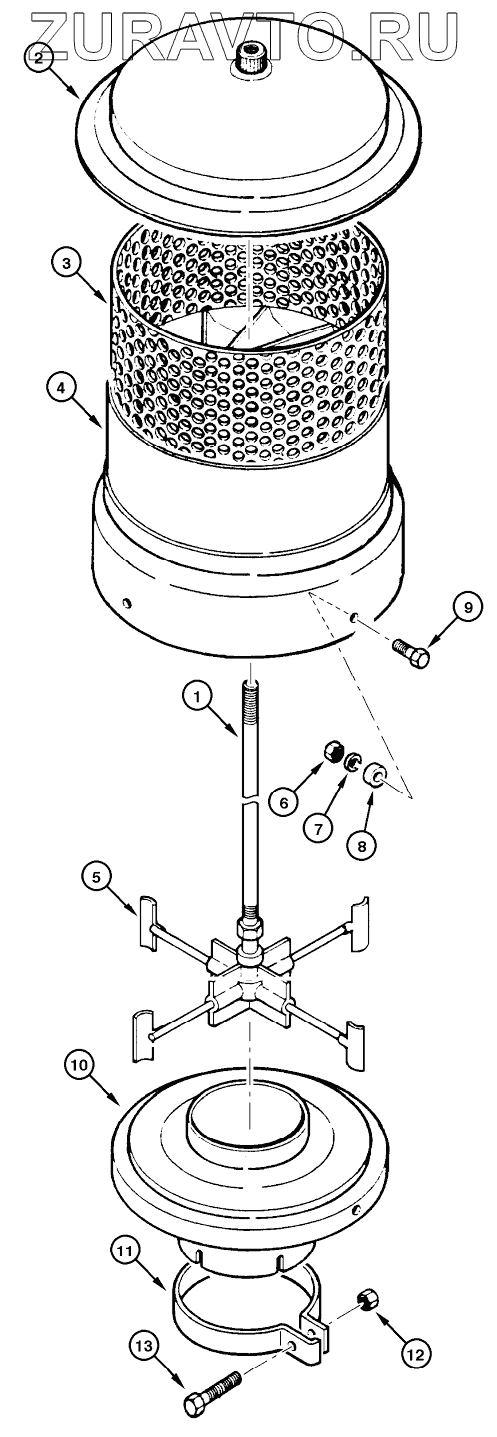 ZURAVTO.RU

2
3
4
9
1
6
7
8
5
10
11
12
13