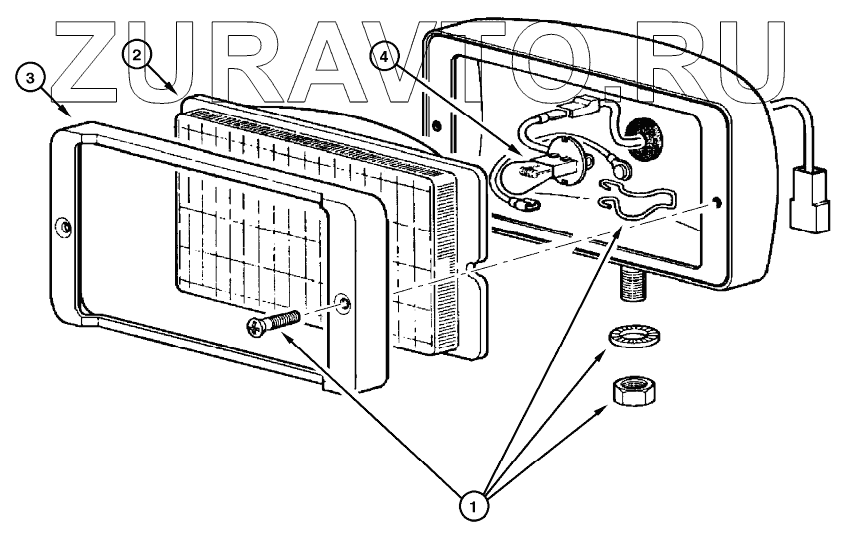 ZURAVTO.RU

3

2

4

1