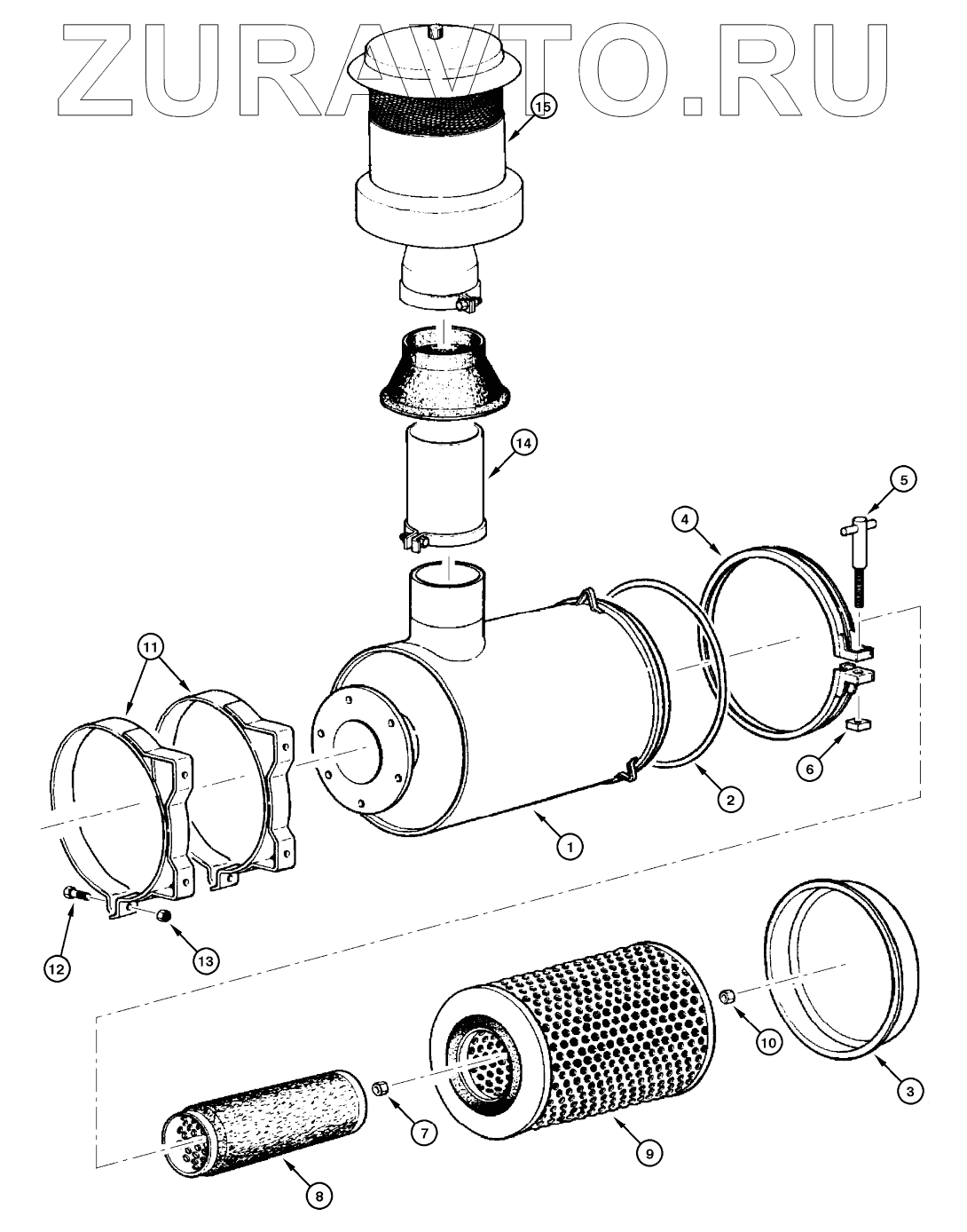 ZURAVTO.RU

15
14
5
4
11
6
2
1
12
13
10
3
7
9
8