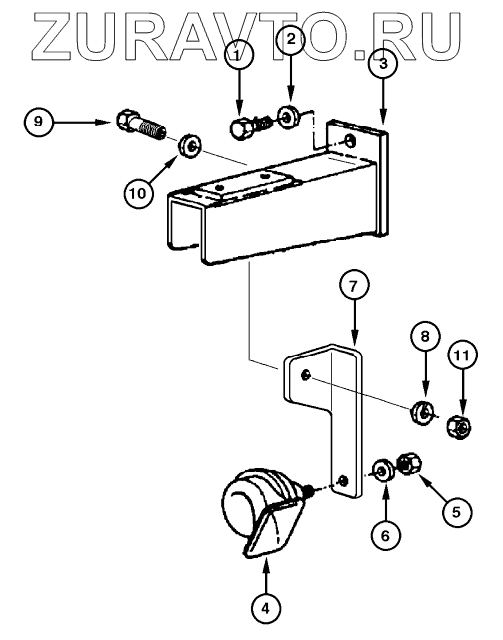 ZURAVTO.RU

1
2
3
9
10
7
8
11
5
6
4