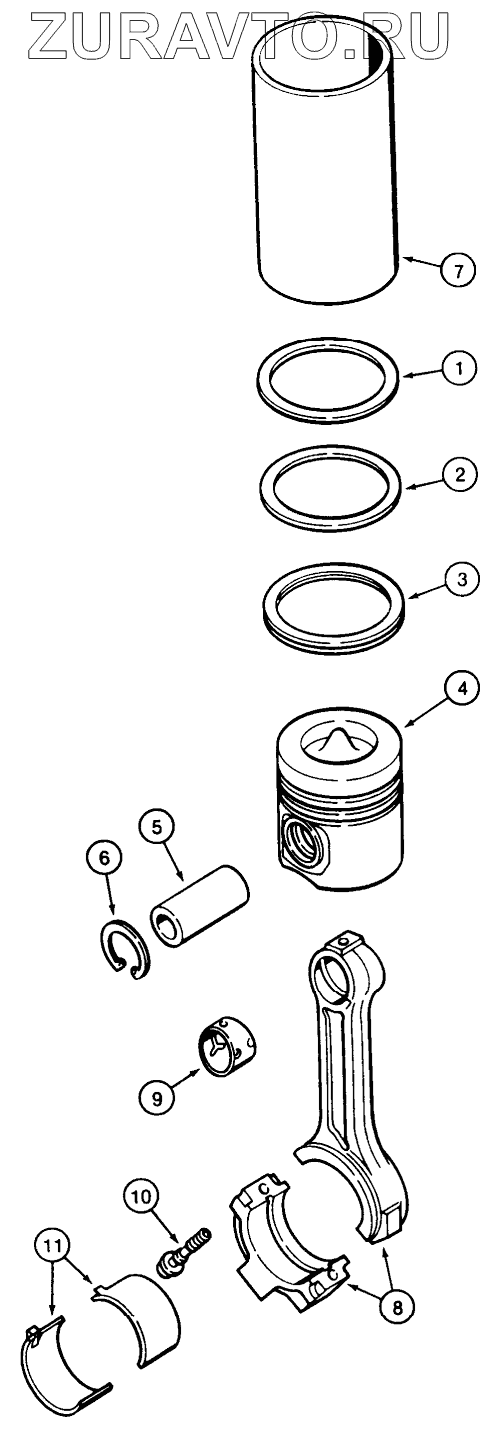 ZURAVTO.RU

7
1
2
3
4
5
6
9
10
11
8