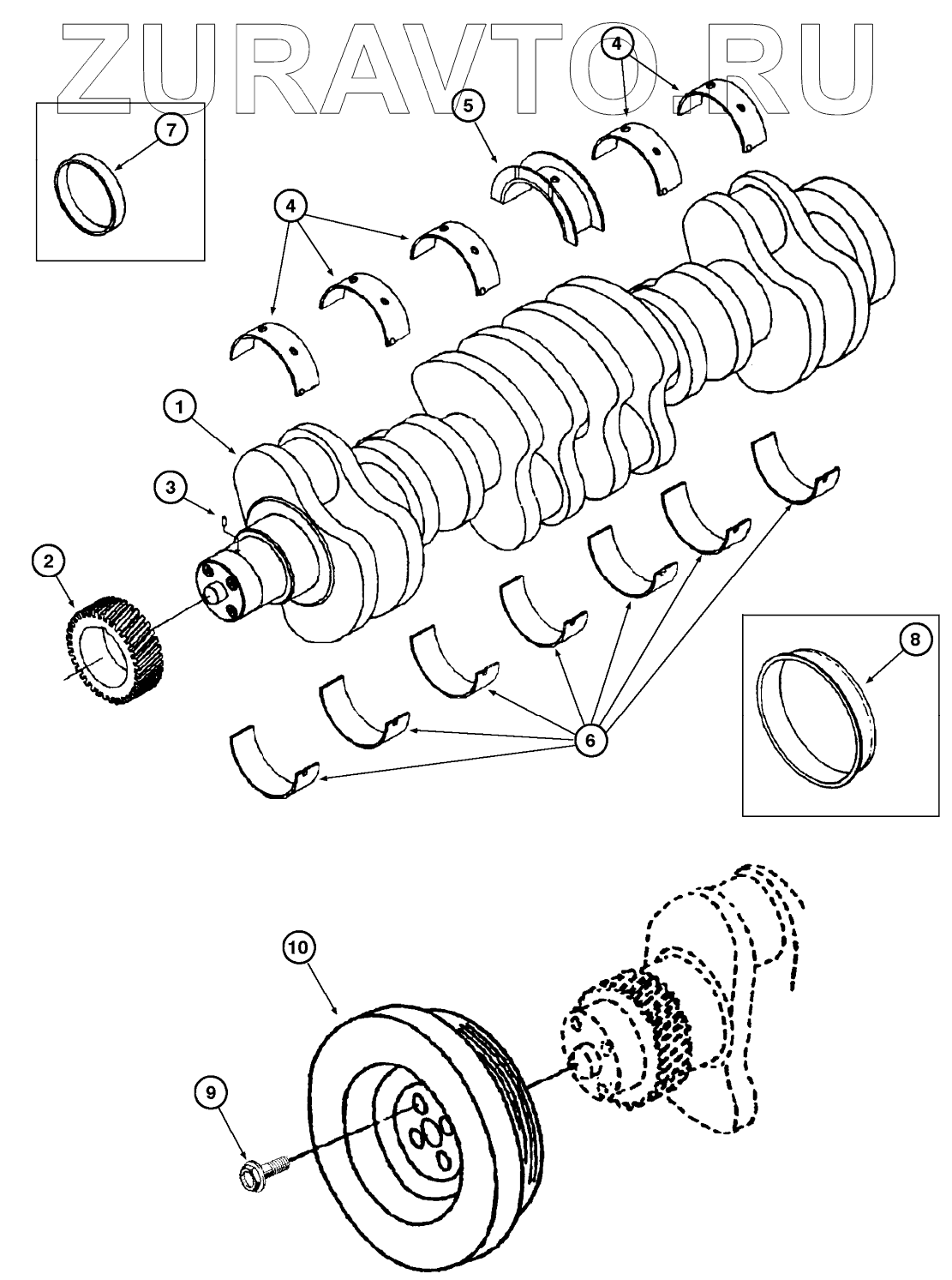 ZURAVTO.RU

7

4

5

4

1

3

2

6

8

10

9