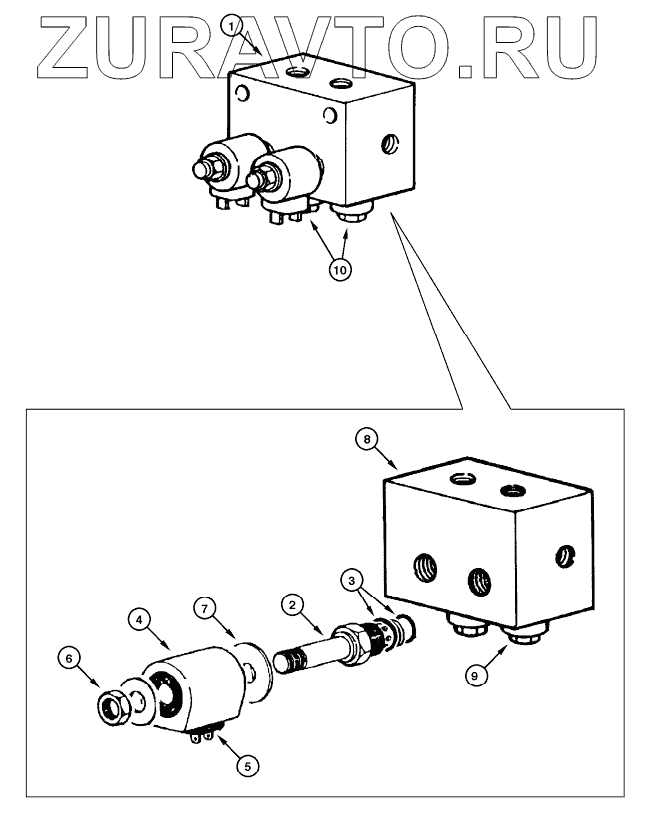 ZURAVTO.RU

1

10

8

3

2

7

4

6

9

5